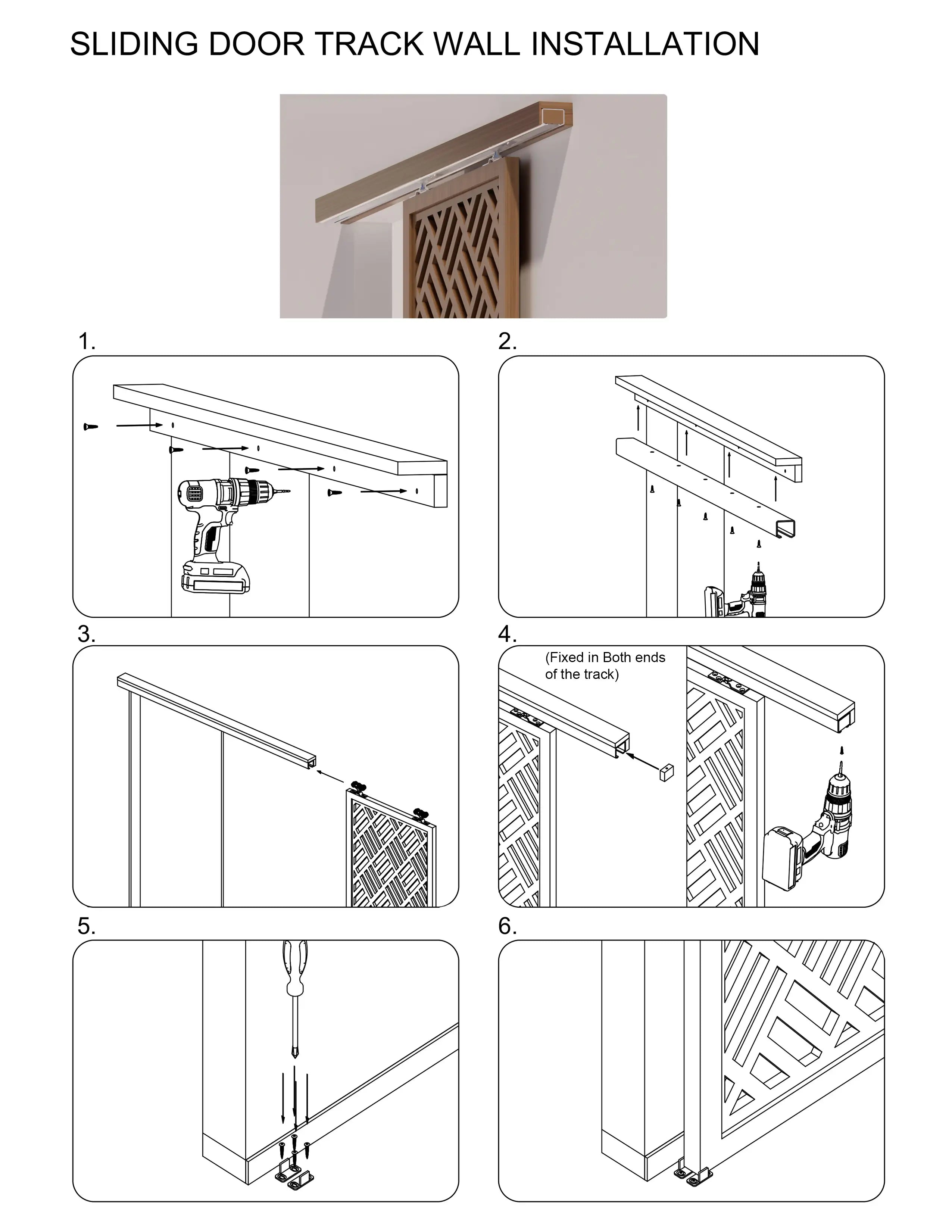 SLIDING DOOR TRACK WALL INSTALLATION

1.

2.

3.

4.

(Fixed in Both ends of the track)

5.

6.