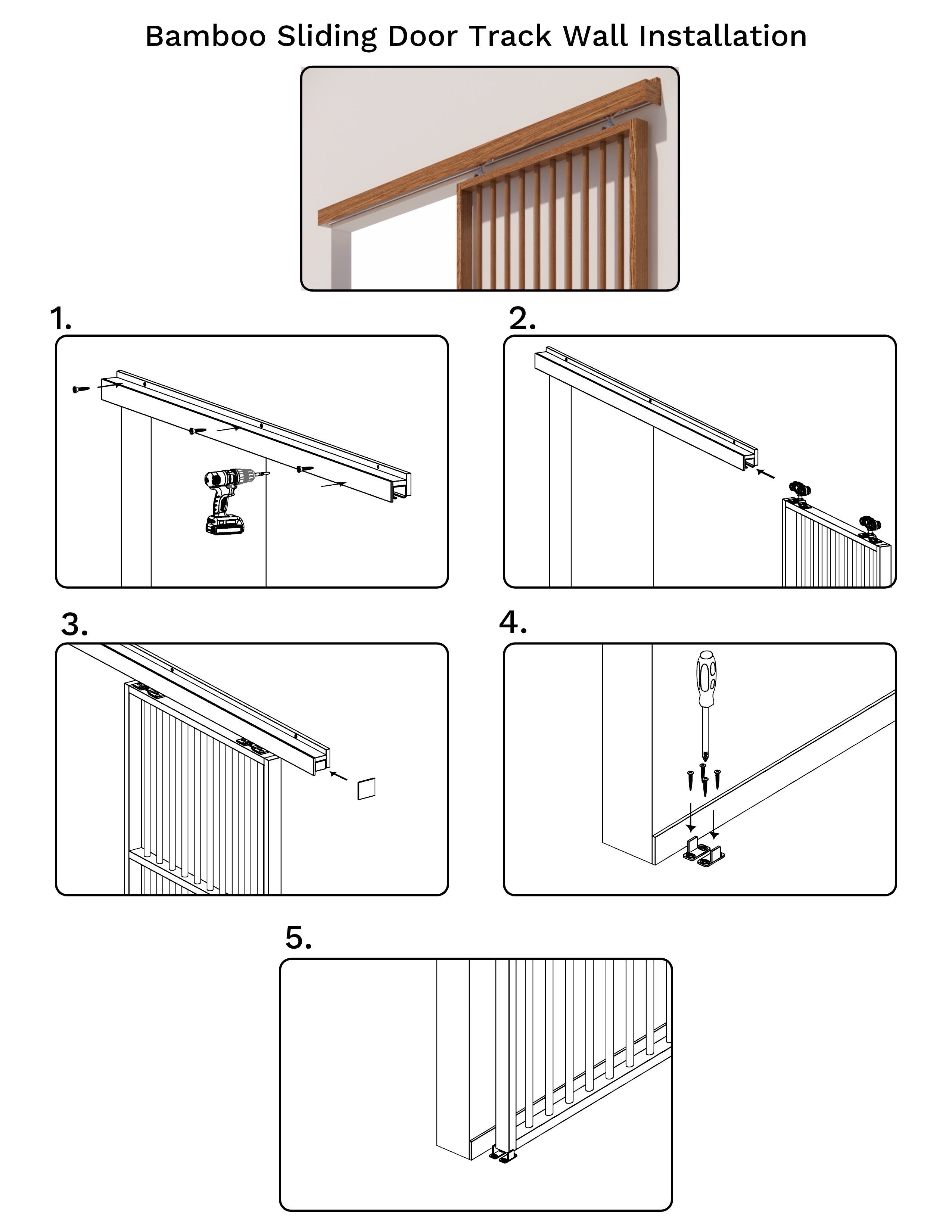 Bamboo Sliding Door Track Wall Installation

1.

2.

3.

4.

5.