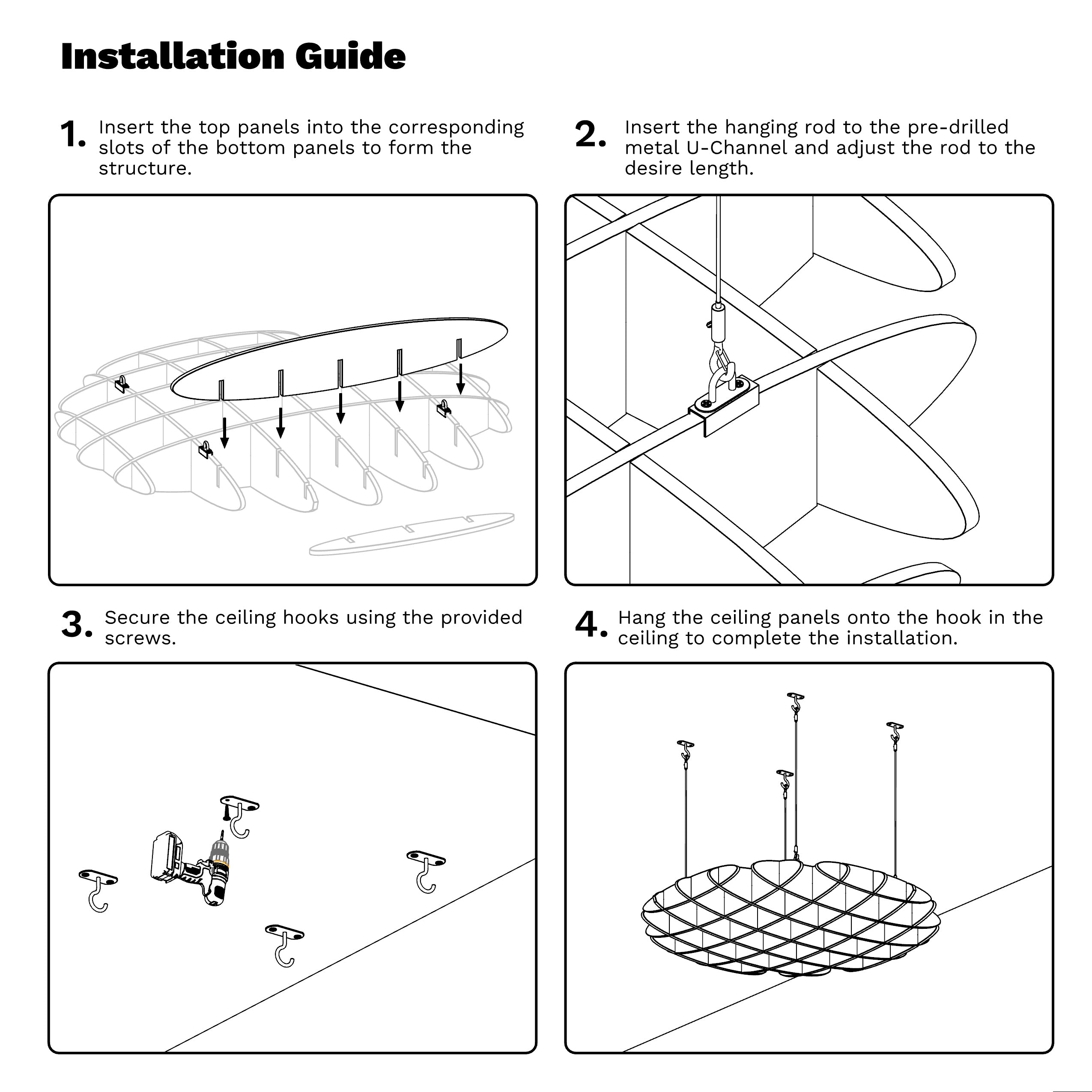 Installation Guide

1. Insert the top panels into the corresponding slots of the bottom panels to form the structure.

2. Insert the hanging rod to the pre-drilled metal U-Channel and adjust the rod to the desire length.

3. Secure the ceiling hooks using the provided screws.

4. Hang the ceiling panels onto the hook in the ceiling to complete the installation.