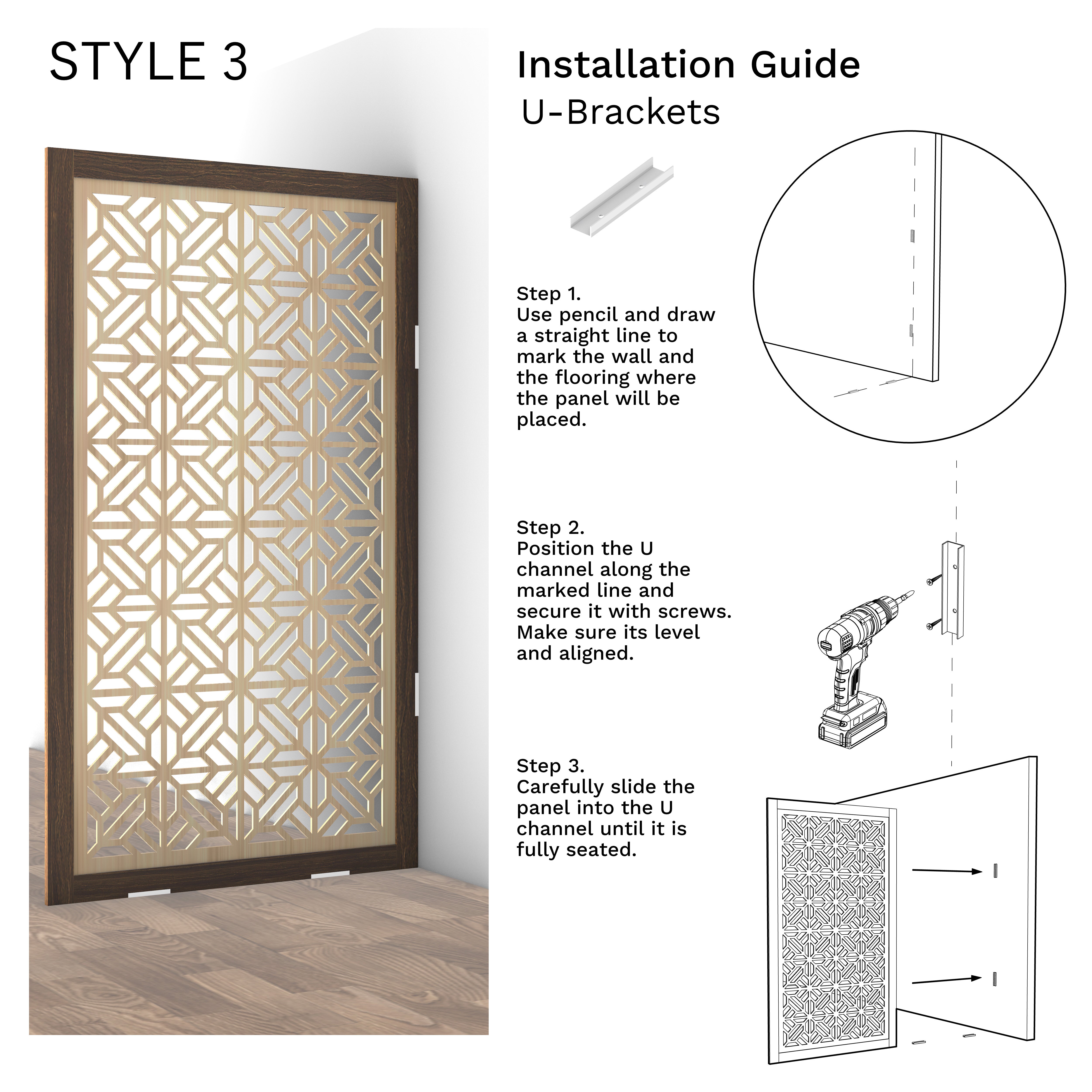 STYLE 3

Installation Guide
U-Brackets

Step 1.
Use pencil and draw a straight line to mark the wall and the flooring where the panel will be placed.

Step 2.
Position the U channel along the marked line and secure it with screws. Make sure its level and aligned.

Step 3.
Carefully slide the panel into the U channel until it is fully seated.