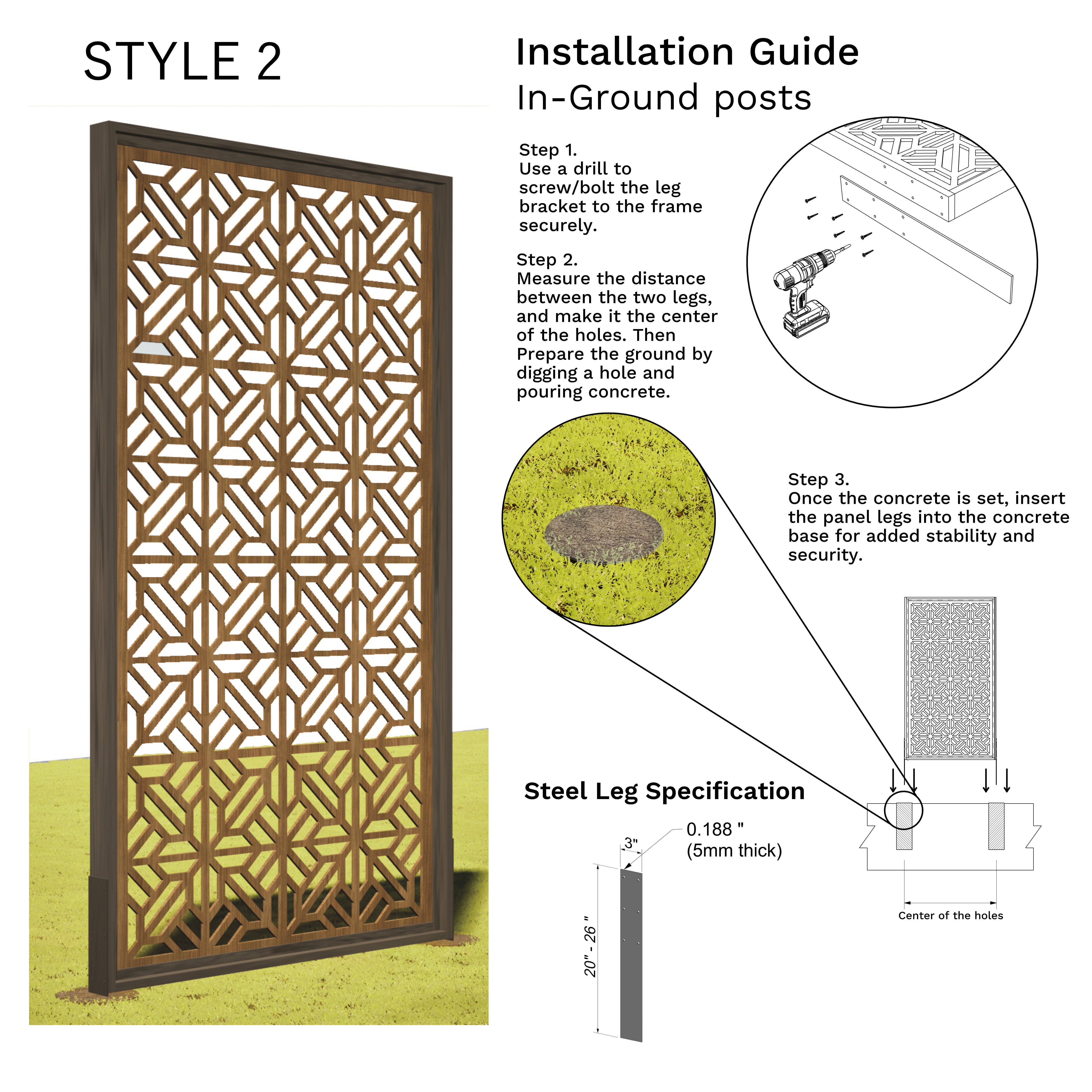 STYLE 2

Installation Guide
In-Ground posts

Step 1.
Use a drill to screw/bolt the leg bracket to the frame securely.

Step 2.
Measure the distance between the two legs, and make it the center of the holes. Then Prepare the ground by digging a hole and pouring concrete.

Step 3.
Once the concrete is set, insert the panel legs into the concrete base for added stability and security.

Steel Leg Specification

3"

0.188 "
(5mm thick)

20" - 26 "

Center of the holes