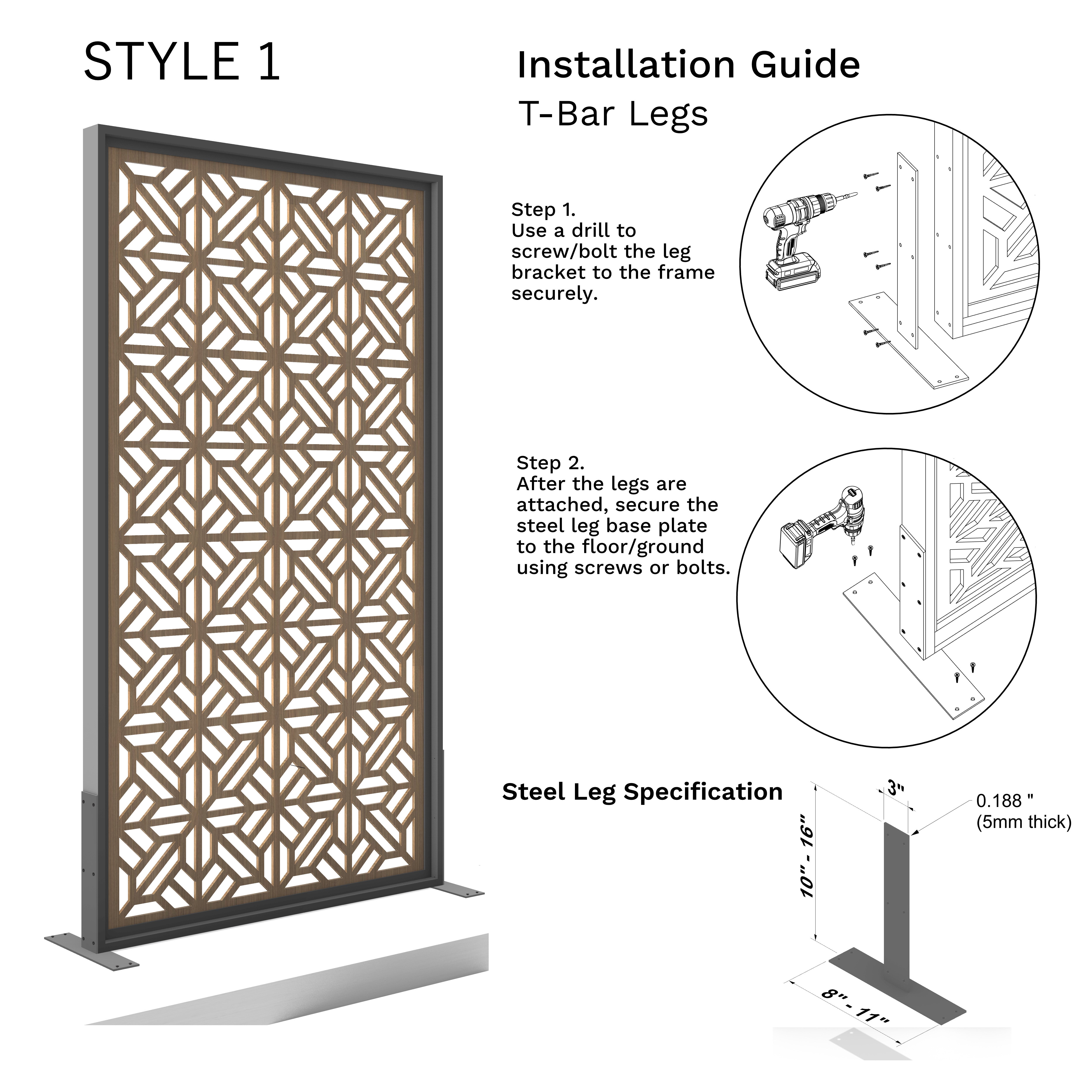 STYLE 1

Installation Guide

T-Bar Legs

Step 1.
Use a drill to screw/bolt the leg bracket to the frame securely.

Step 2.
After the legs are attached, secure the steel leg base plate to the floor/ground using screws or bolts.

Steel Leg Specification

3"

0.188 "
(5mm thick)

10" - 16"

8" - 11"