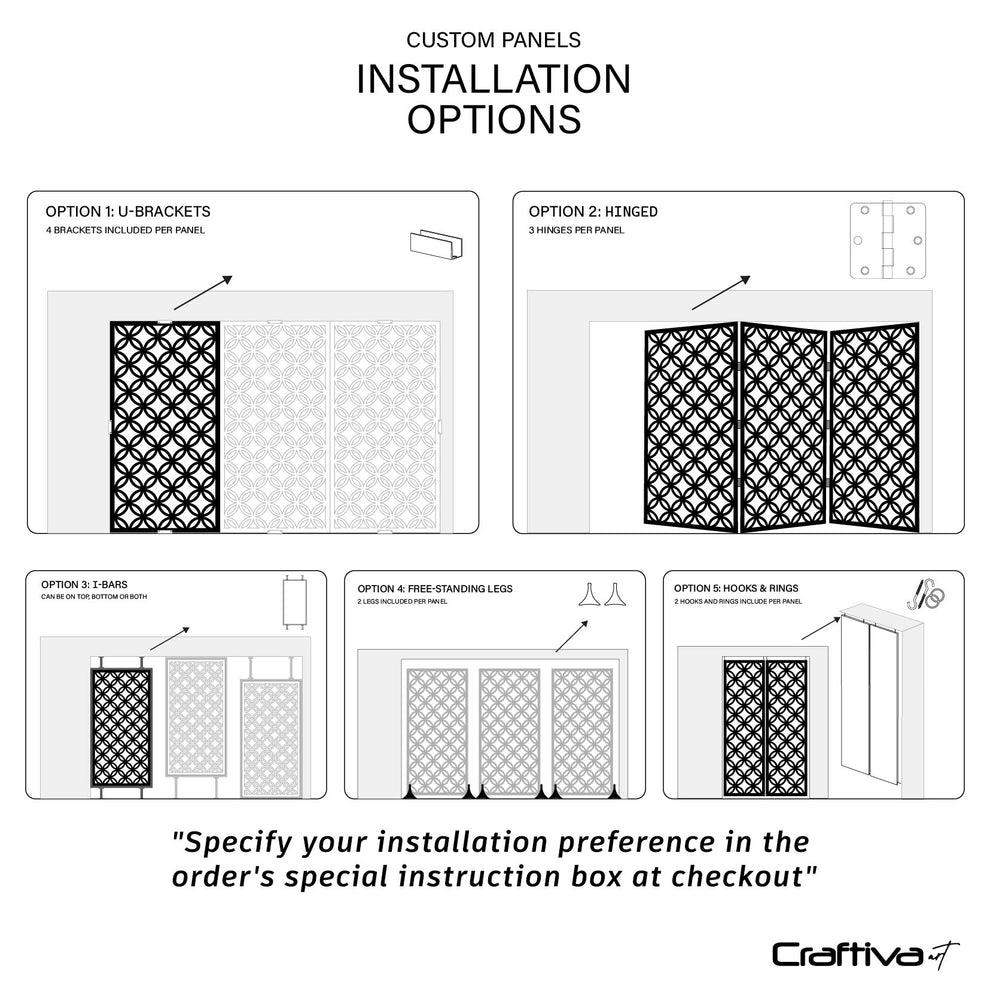 CUSTOM PANELS
INSTALLATION OPTIONS

OPTION 1: U-BRACKETS
4 BRACKETS INCLUDED PER PANEL

OPTION 2: HINGED
3 HINGES PER PANEL

OPTION 3: I-BARS
CAN BE ON TOP, BOTTOM OR BOTH

OPTION 4: FREE-STANDING LEGS
2 LEGS INCLUDED PER PANEL

OPTION 5: HOOKS & RINGS
2 HOOKS AND RINGS INCLUDE PER PANEL

"Specify your installation preference in the order's special instruction box at checkout"

Craftiva art