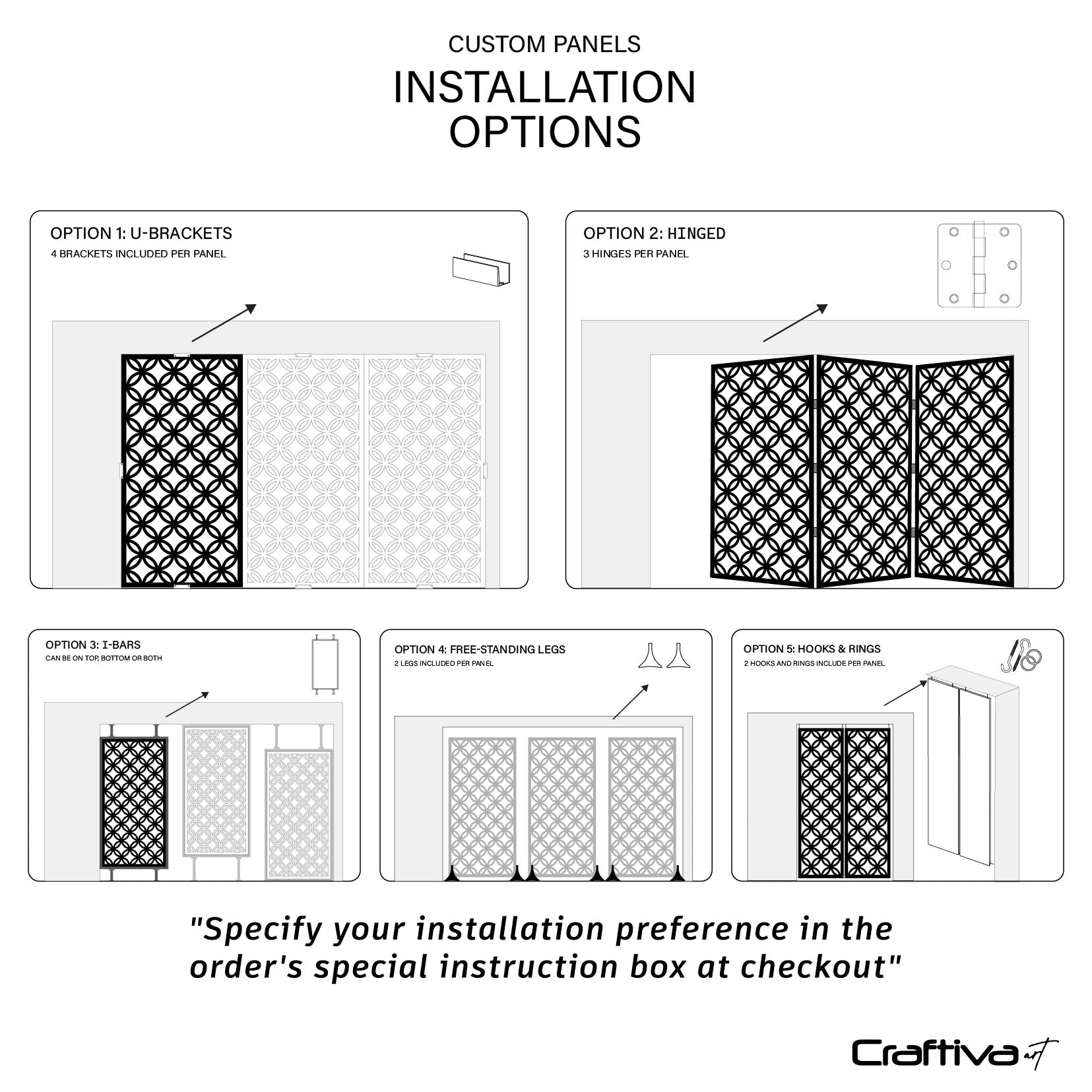 CUSTOM PANELS

INSTALLATION OPTIONS

OPTION 1: U-BRACKETS
4 BRACKETS INCLUDED PER PANEL

OPTION 2: HINGED
3 HINGES PER PANEL

OPTION 3: I-BARS
CAN BE ON TOP, BOTTOM OR BOTH

OPTION 4: FREE-STANDING LEGS
2 LEGS INCLUDED PER PANEL

OPTION 5: HOOKS & RINGS
2 HOOKS AND RINGS INCLUDE PER PANEL

"Specify your installation preference in the order's special instruction box at checkout"

Craftiva art