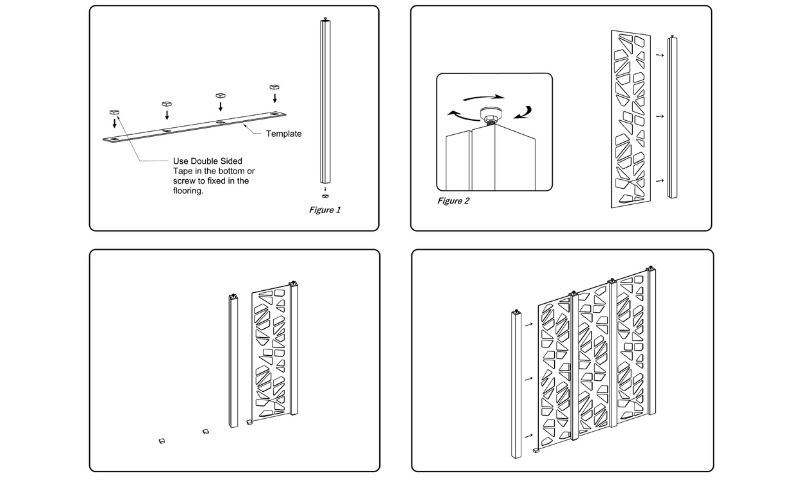 Template

Use Double Sided Tape in the bottom or screw to fixed in the flooring.

Figure 1

Figure 2