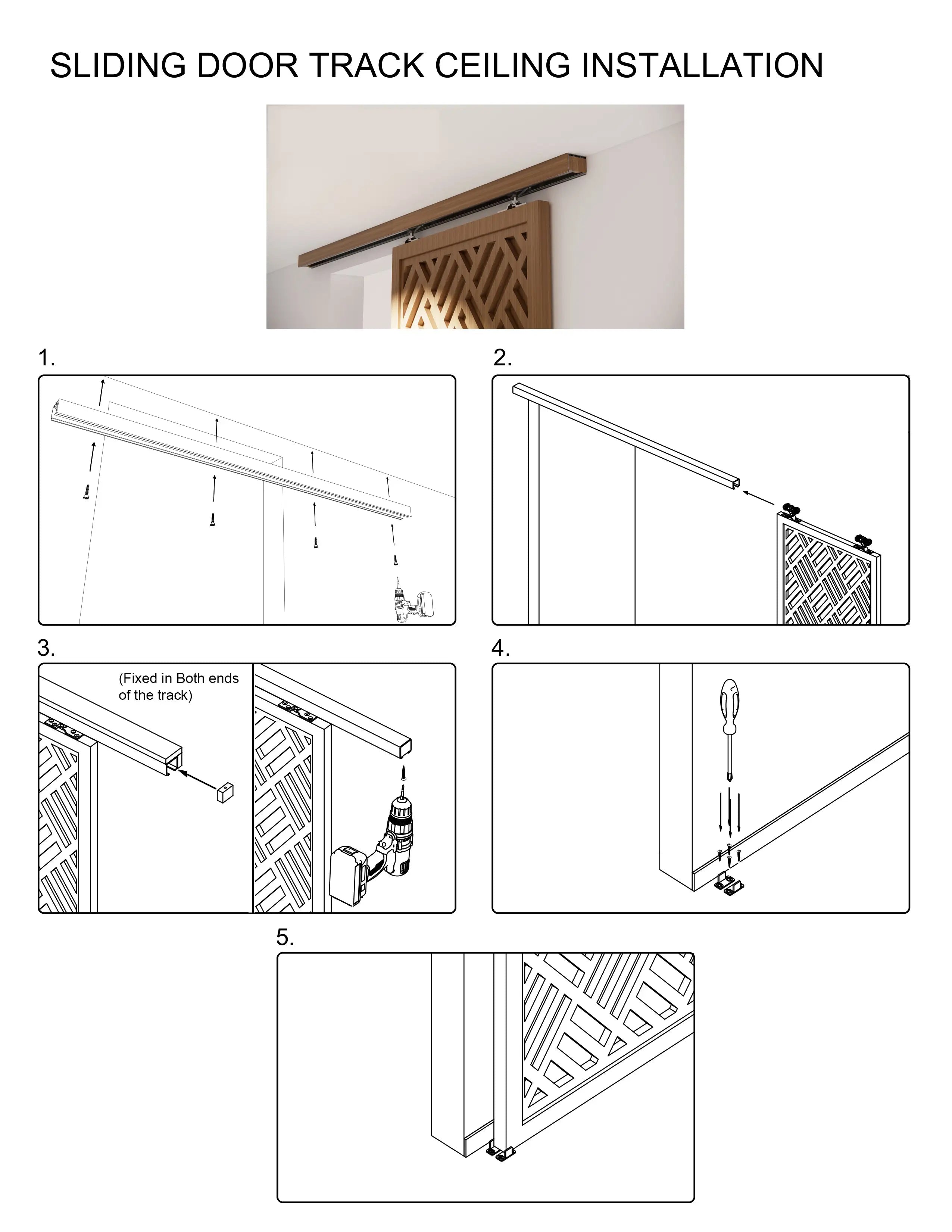 SLIDING DOOR TRACK CEILING INSTALLATION

1.

2.

3.

(Fixed in Both ends of the track)

4.

5.