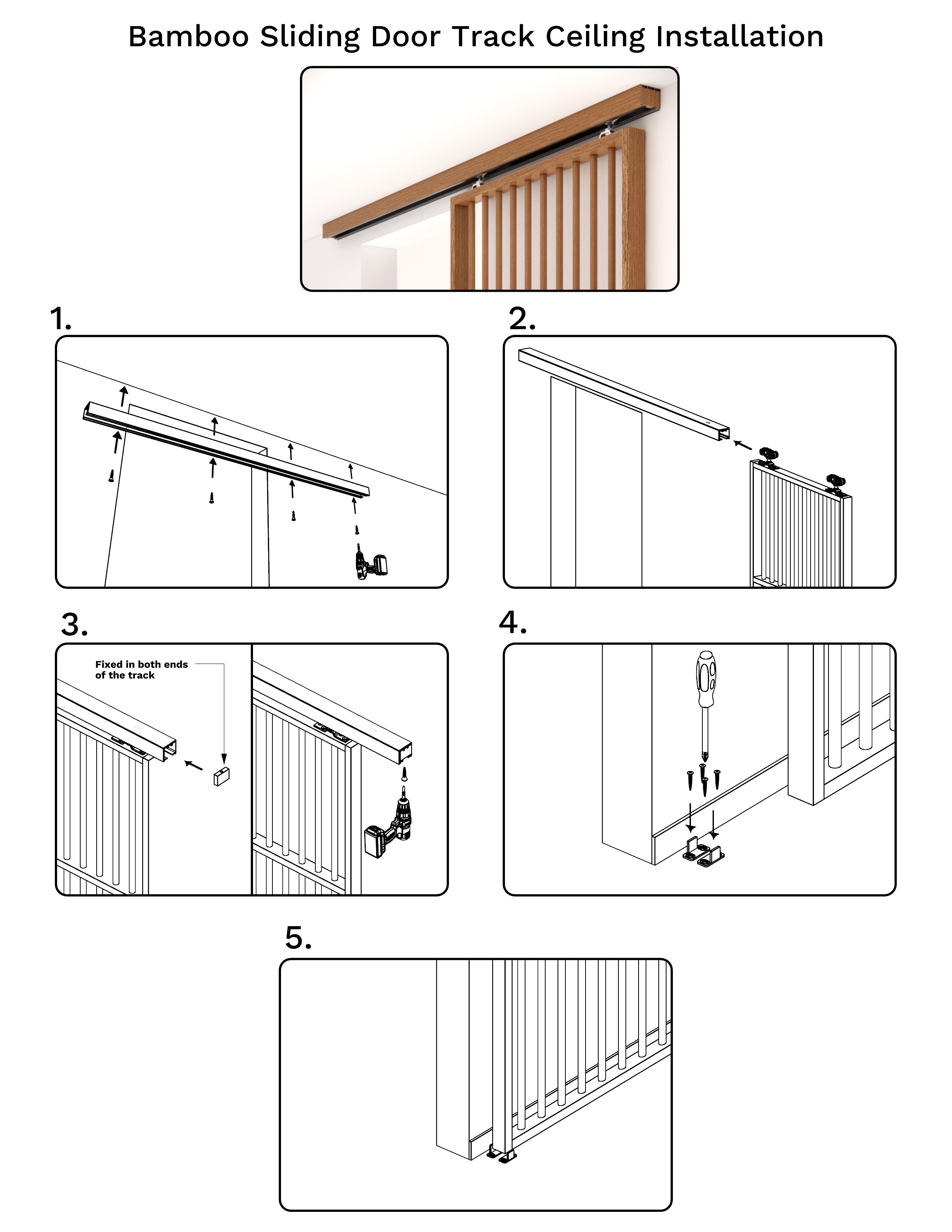 Bamboo Sliding Door Track Ceiling Installation

1.

2.

3.

Fixed in both ends of the track

4.

5.