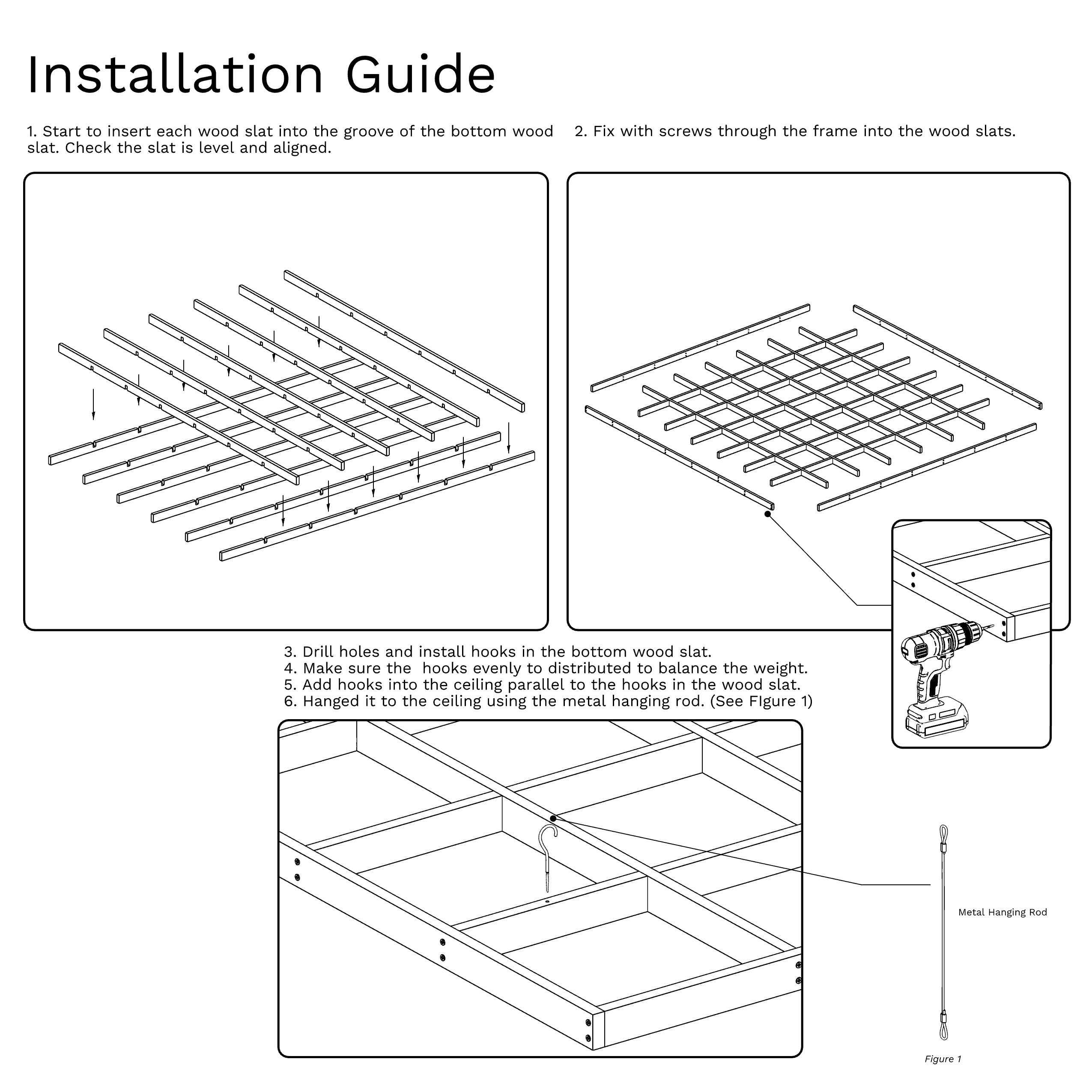 Installation Guide

1. Start to insert each wood slat into the groove of the bottom wood slat. Check the slat is level and aligned.

2. Fix with screws through the frame into the wood slats.

3. Drill holes and install hooks in the bottom wood slat.
4. Make sure the  hooks evenly to distributed to balance the weight.
5. Add hooks into the ceiling parallel to the hooks in the wood slat.
6. Hanged it to the ceiling using the metal hanging rod. (See FIgure 1)

Metal Hanging Rod

Figure 1