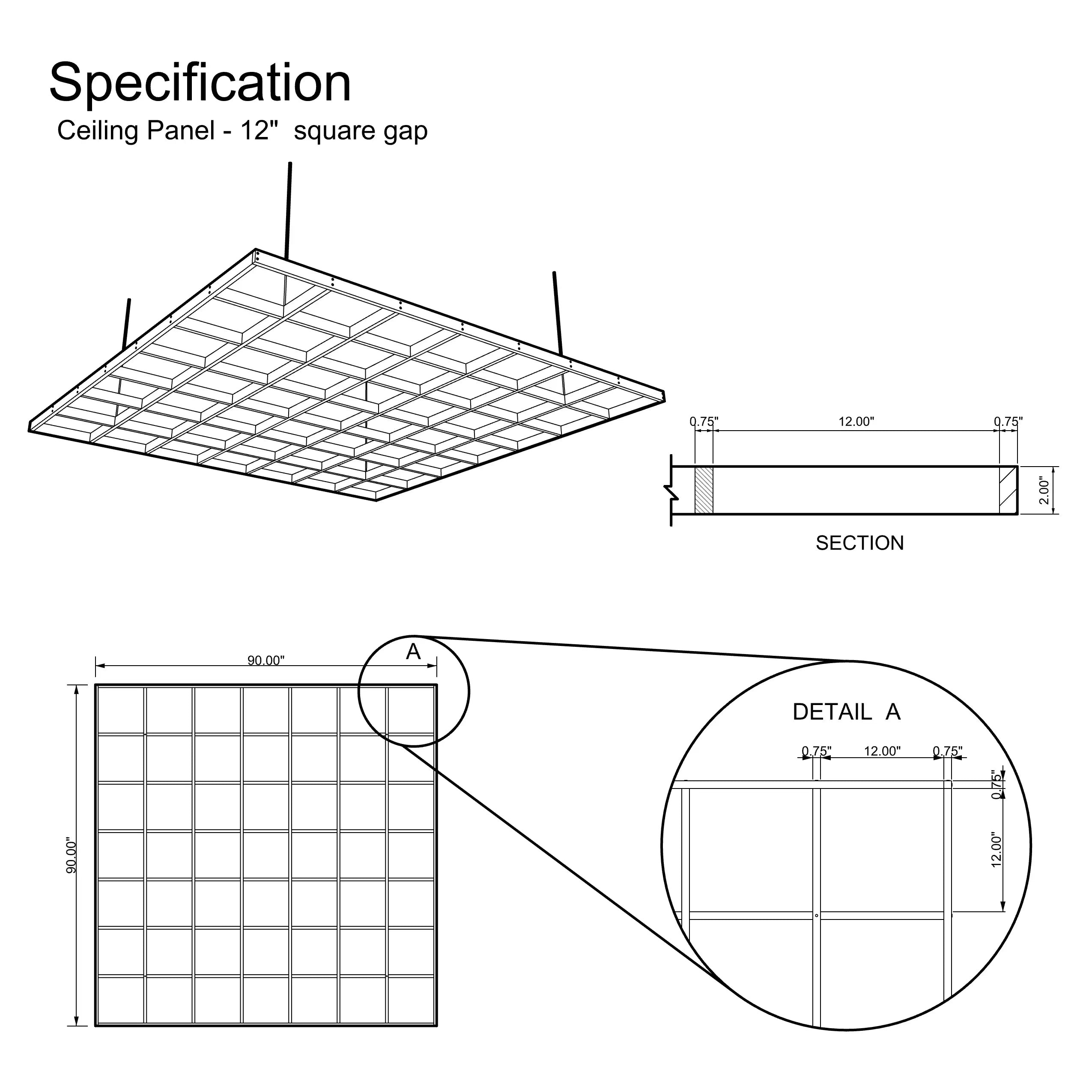 Specification

Ceiling Panel - 12" square gap

0.75"
12.00"
0.75"
2.00"
SECTION

90.00"
A
90.00"

DETAIL A
0.75"
12.00"
0.75"
0.75"
12.00"