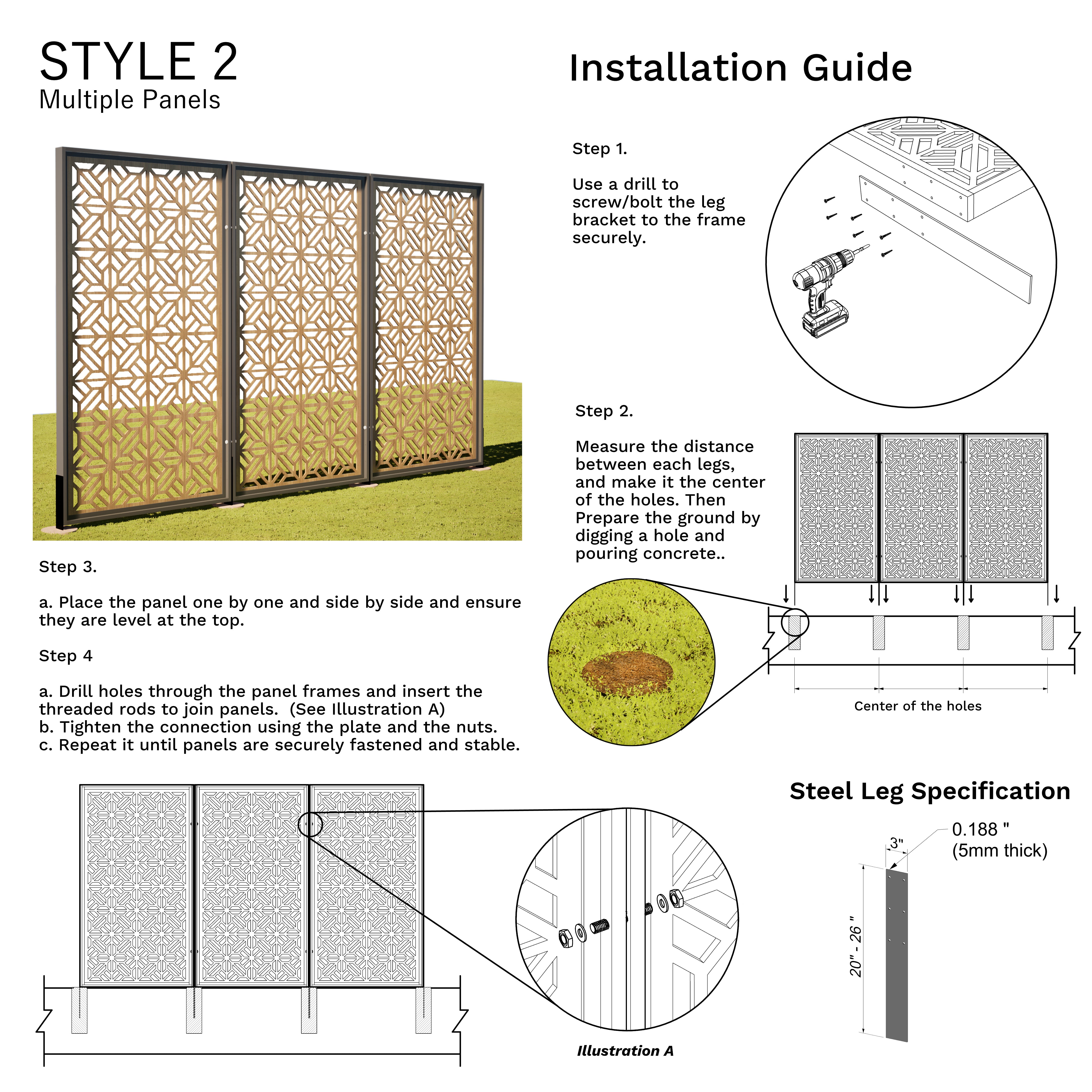 STYLE 2
Multiple Panels

Installation Guide

Step 1.

Use a drill to screw/bolt the leg bracket to the frame securely.

Step 2.

Measure the distance between each legs, and make it the center of the holes. Then Prepare the ground by digging a hole and pouring concrete..

Center of the holes

Step 3.

a. Place the panel one by one and side by side and ensure they are level at the top.

Step 4

a. Drill holes through the panel frames and insert the threaded rods to join panels. (See Illustration A)
b. Tighten the connection using the plate and the nuts.
c. Repeat it until panels are securely fastened and stable.

Illustration A

Steel Leg Specification

3"

0.188 "
(5mm thick)

20" - 26 "