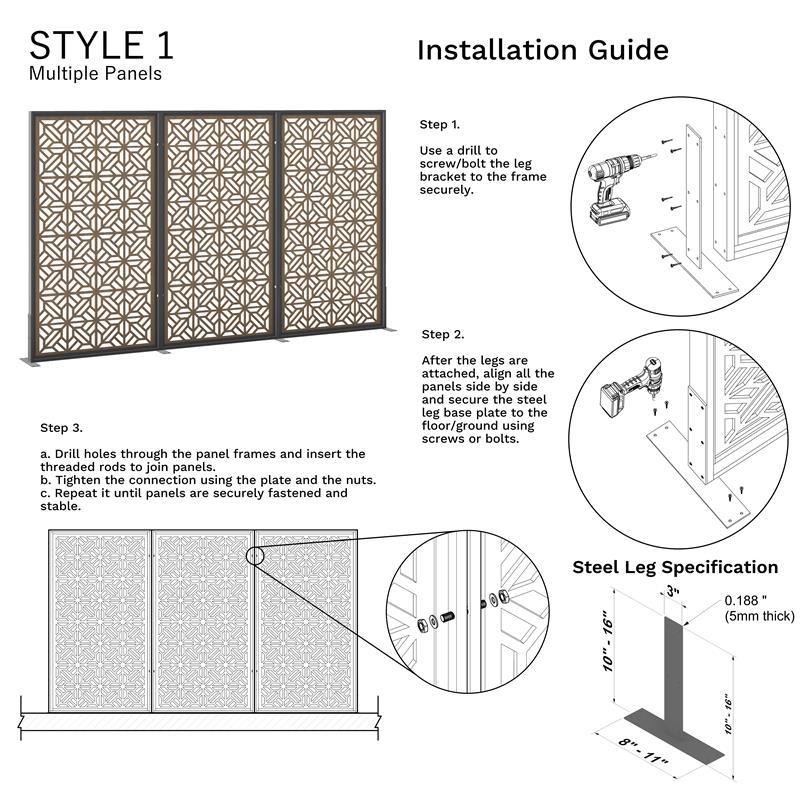 STYLE 1
Multiple Panels

Installation Guide

Step 1.

Use a drill to screw/bolt the leg bracket to the frame securely.

Step 2.

After the legs are attached, align all the panels side by side and secure the steel leg base plate to the floor/ground using screws or bolts.

Step 3.

a. Drill holes through the panel frames and insert the threaded rods to join panels.
b. Tighten the connection using the plate and the nuts.
c. Repeat it until panels are securely fastened and stable.

Steel Leg Specification

3"
0.188 "
(5mm thick)
10" - 16"
10" - 16"
8" - 11"