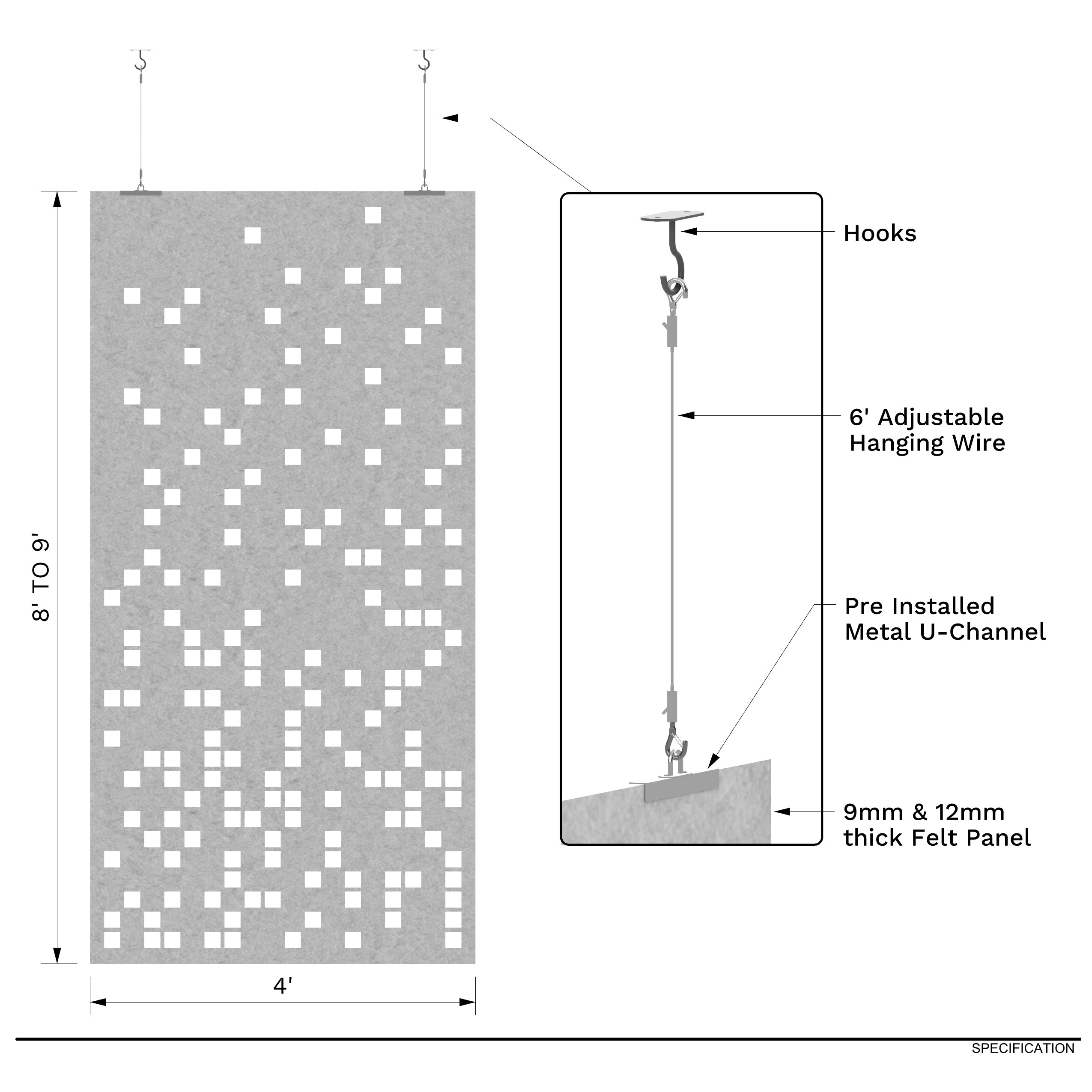 8' TO 9'

4'

Hooks

6' Adjustable Hanging Wire

Pre Installed Metal U-Channel

9mm & 12mm thick Felt Panel

SPECIFICATION