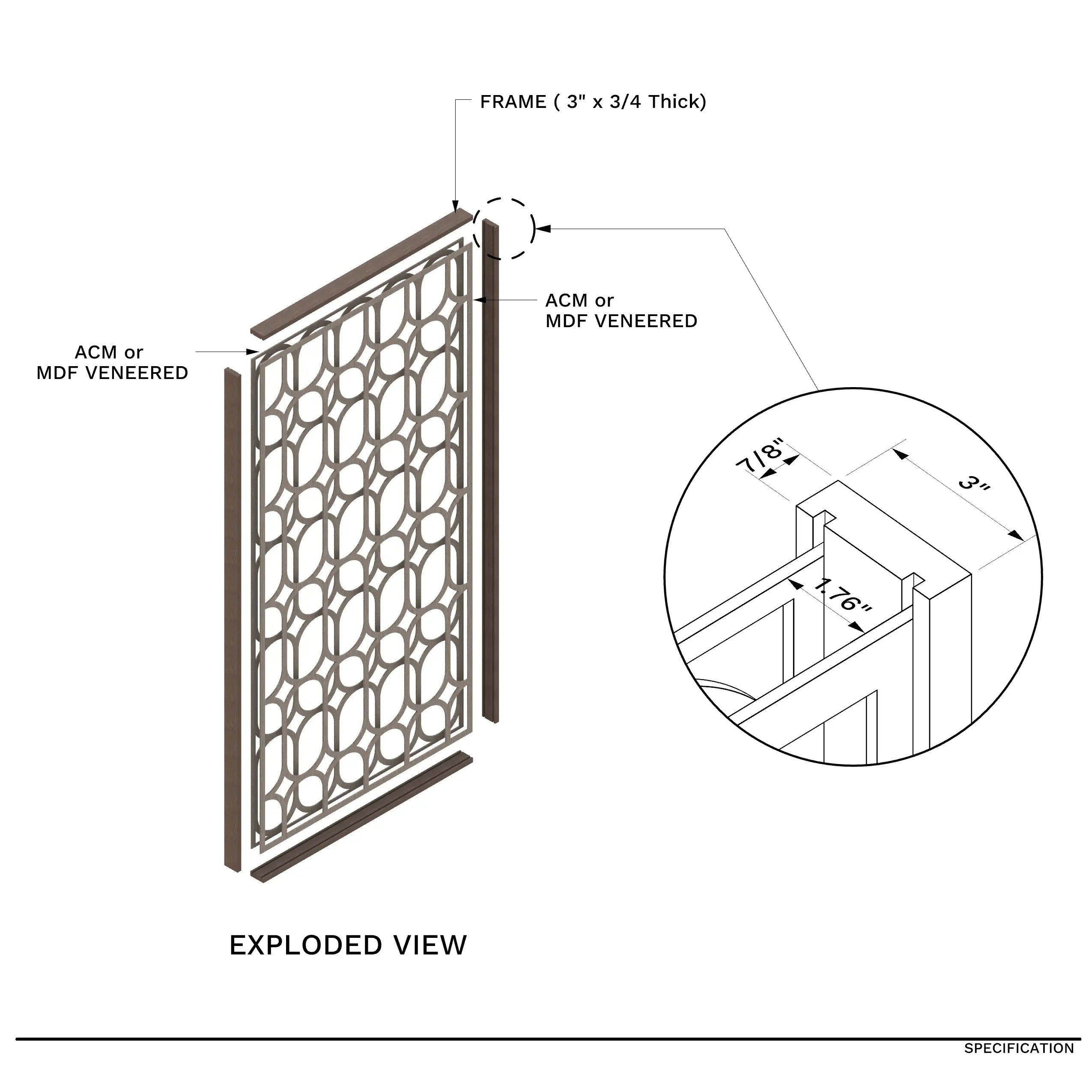 FRAME ( 3" x 3/4 Thick)

ACM or
MDF VENEERED

ACM or
MDF VENEERED

7/8"

3"

1.76"

EXPLODED VIEW

SPECIFICATION