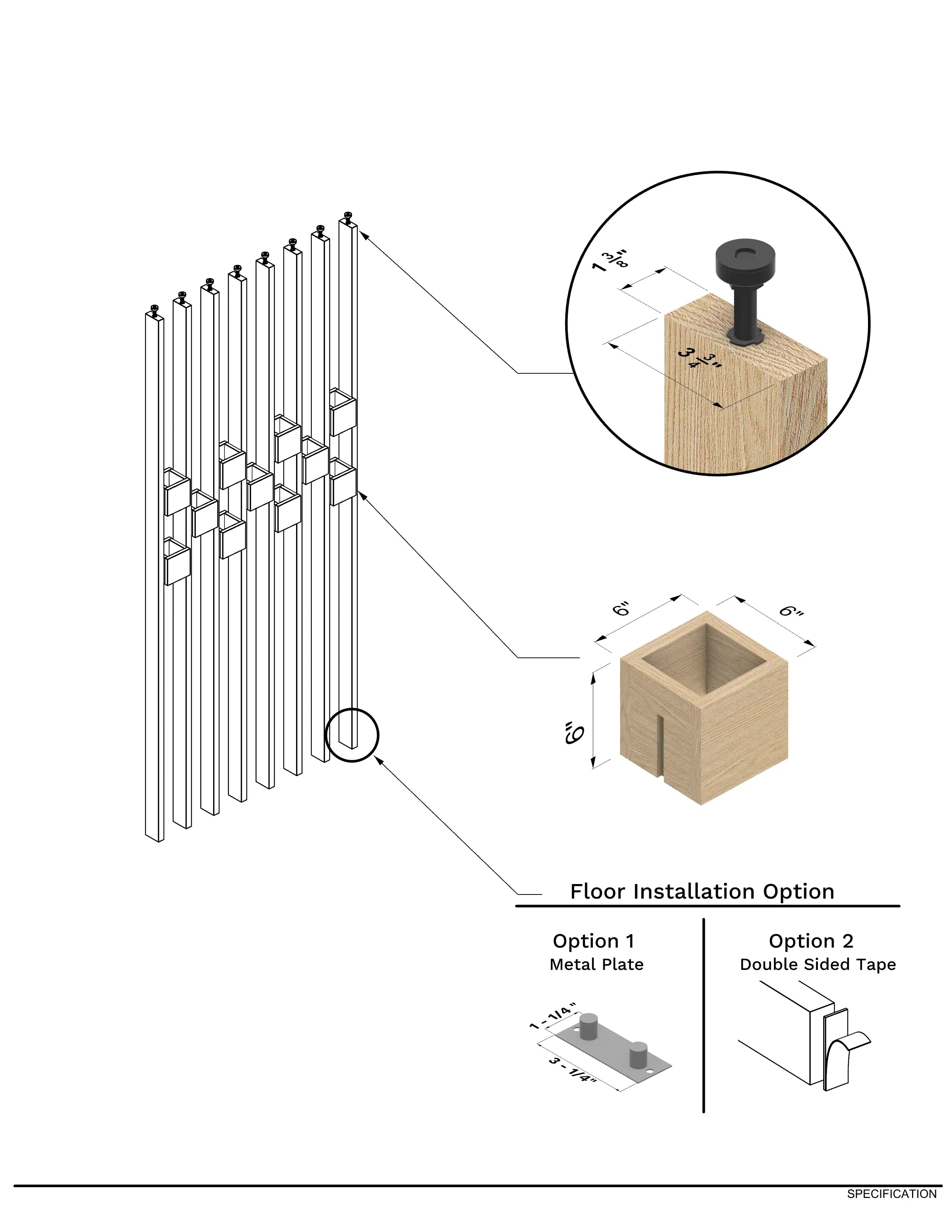 $1\frac{3}{8}$"

$3\frac{3}{4}$"

6"

6"

6"

Floor Installation Option

Option 1
Metal Plate

1 - 1/4"

3 - 1/4"

Option 2
Double Sided Tape

SPECIFICATION