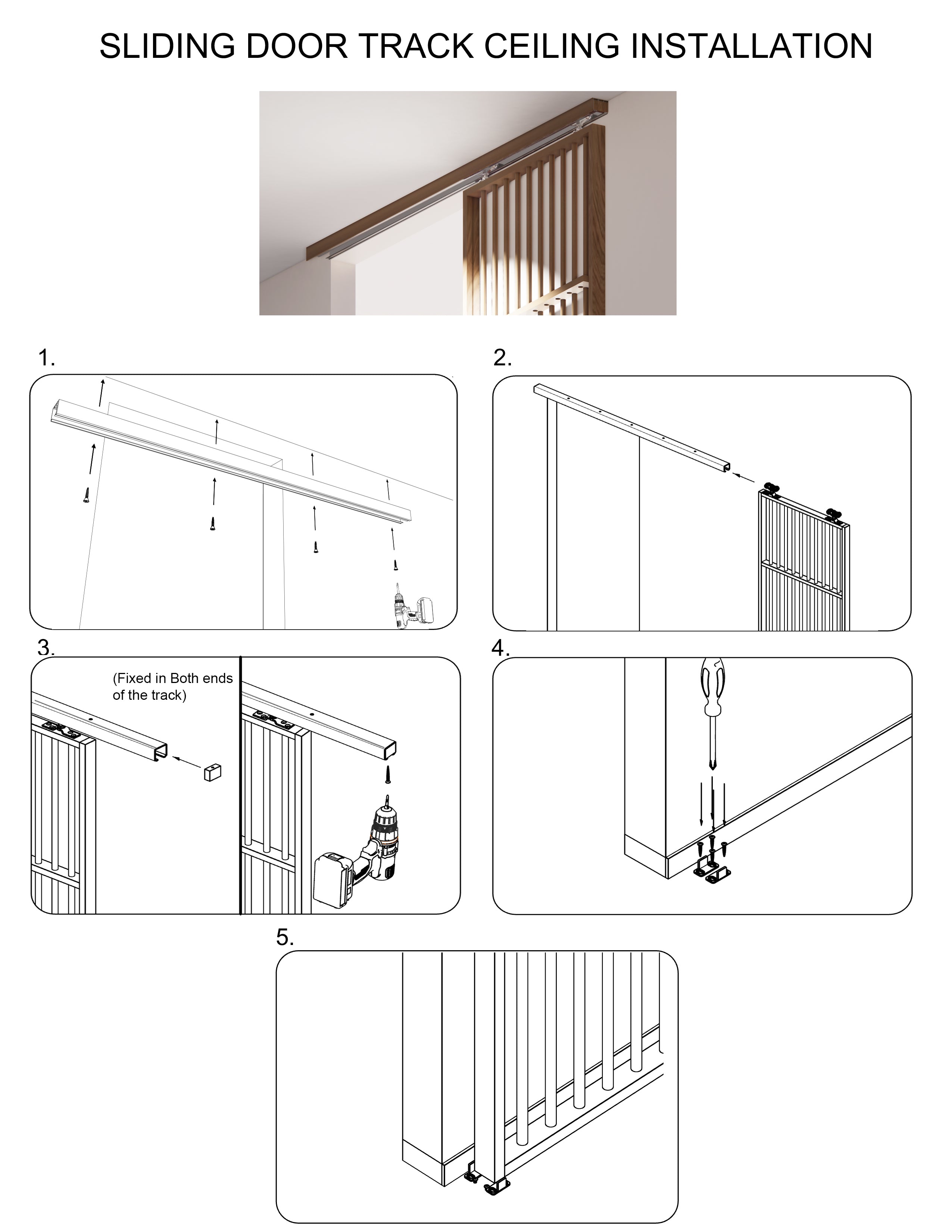 SLIDING DOOR TRACK CEILING INSTALLATION

1.

2.

3.

(Fixed in Both ends of the track)

4.

5.