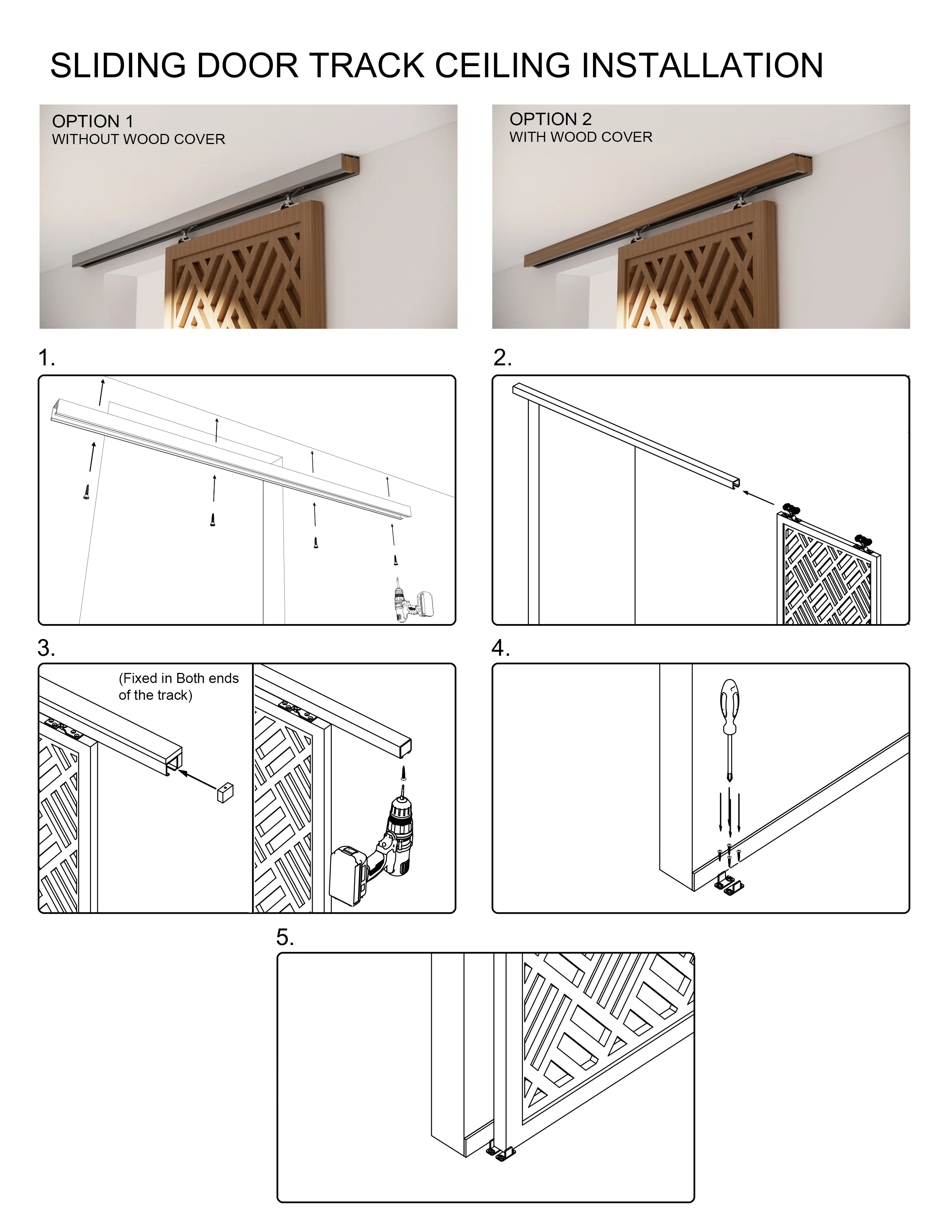 SLIDING DOOR TRACK CEILING INSTALLATION

OPTION 1
WITHOUT WOOD COVER

OPTION 2
WITH WOOD COVER

1.

2.

3.

(Fixed in Both ends of the track)

4.

5.