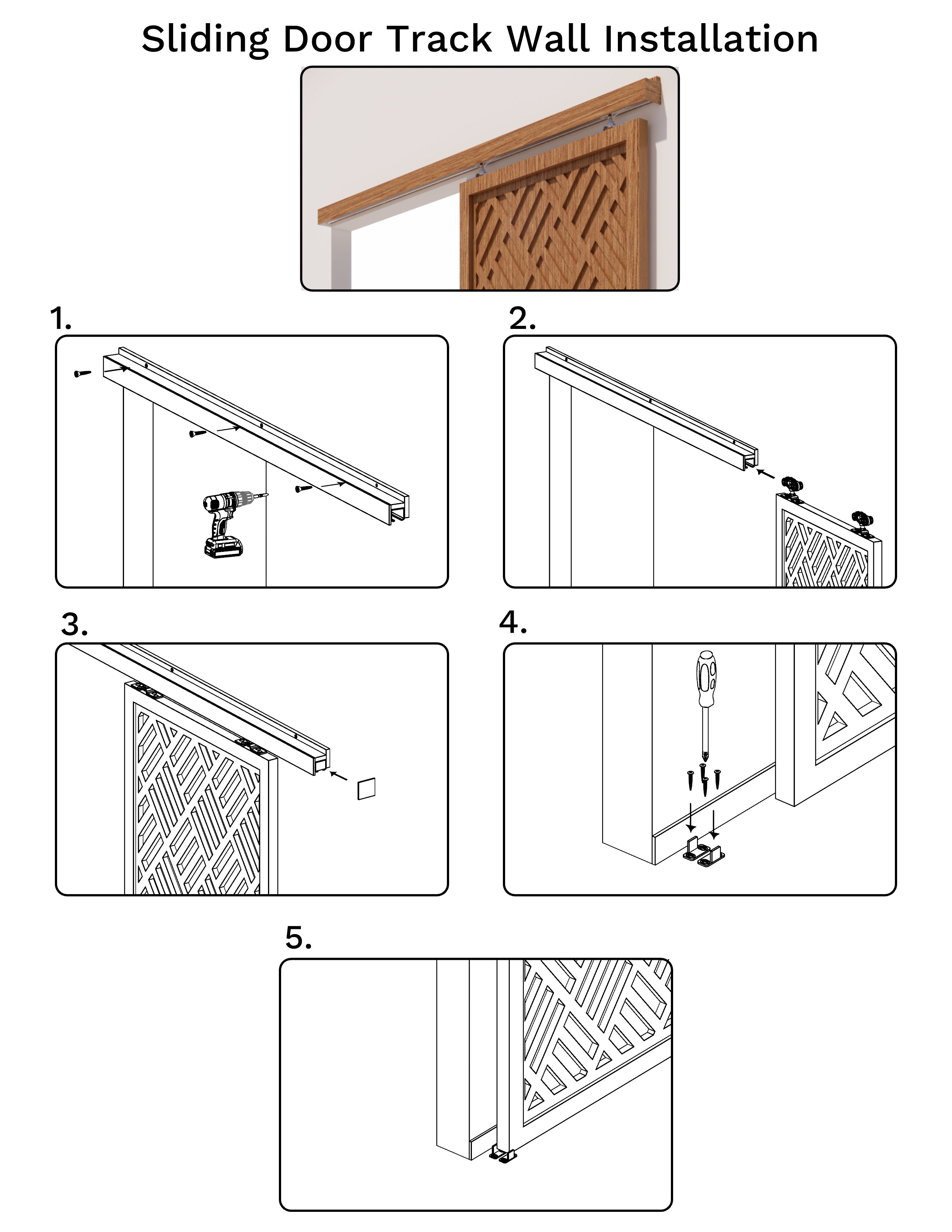 Sliding Door Track Wall Installation

1.

2.

3.

4.

5.