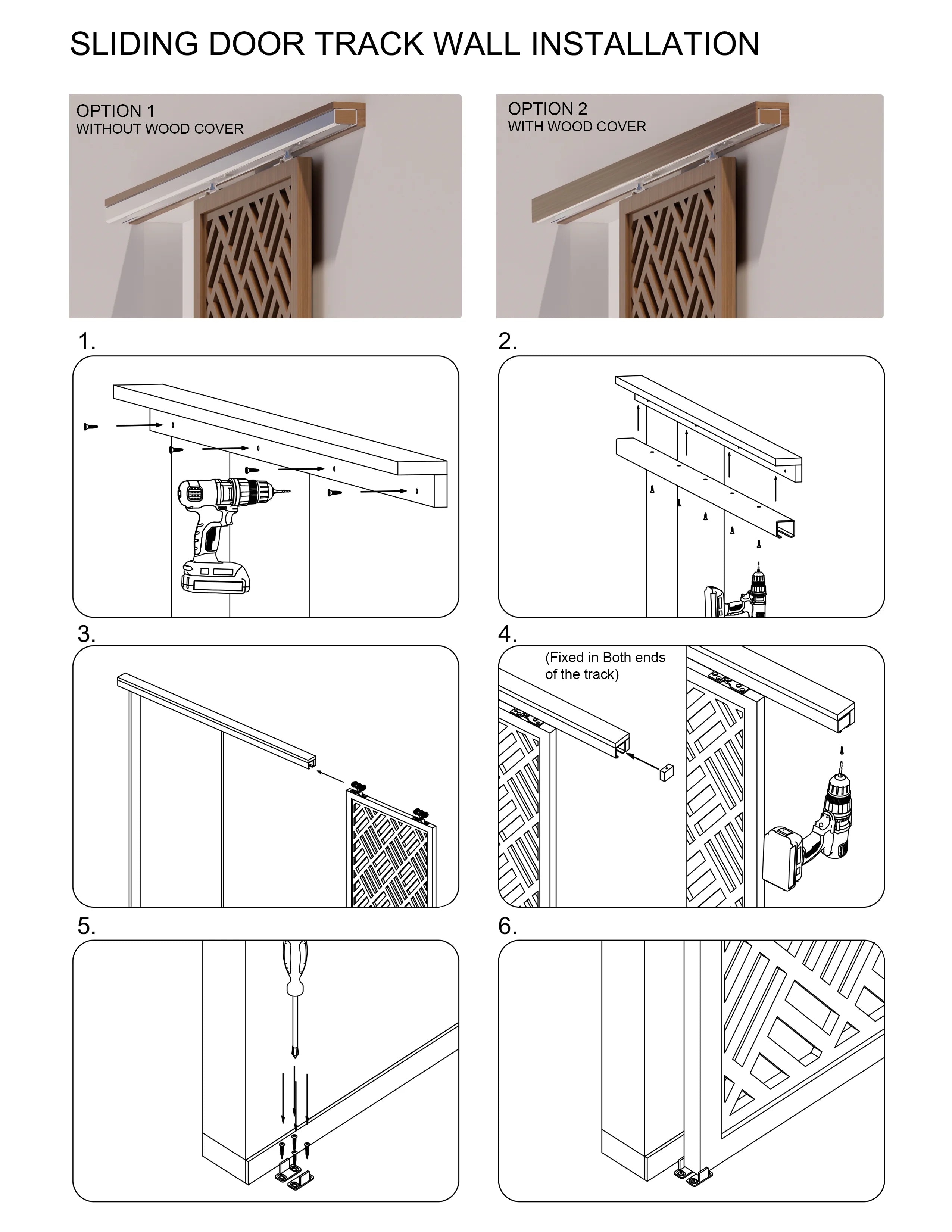 SLIDING DOOR TRACK WALL INSTALLATION

OPTION 1
WITHOUT WOOD COVER

OPTION 2
WITH WOOD COVER

1.

2.

3.

4.

(Fixed in Both ends of the track)

5.

6.