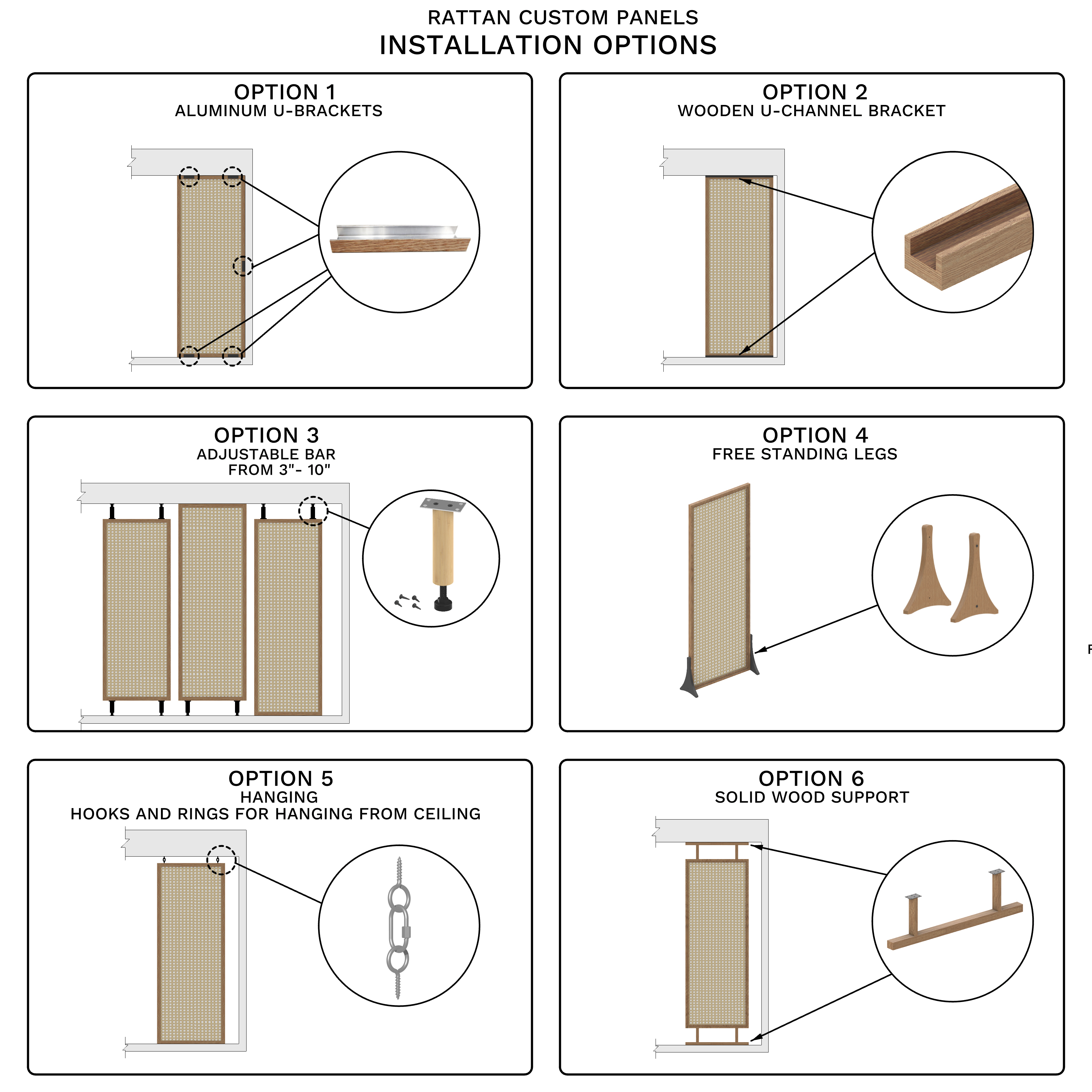 RATTAN CUSTOM PANELS
INSTALLATION OPTIONS

OPTION 1
ALUMINUM U-BRACKETS

OPTION 2
WOODEN U-CHANNEL BRACKET

OPTION 3
ADJUSTABLE BAR
FROM 3"- 10"

OPTION 4
FREE STANDING LEGS

OPTION 5
HANGING
HOOKS AND RINGS FOR HANGING FROM CEILING

OPTION 6
SOLID WOOD SUPPORT