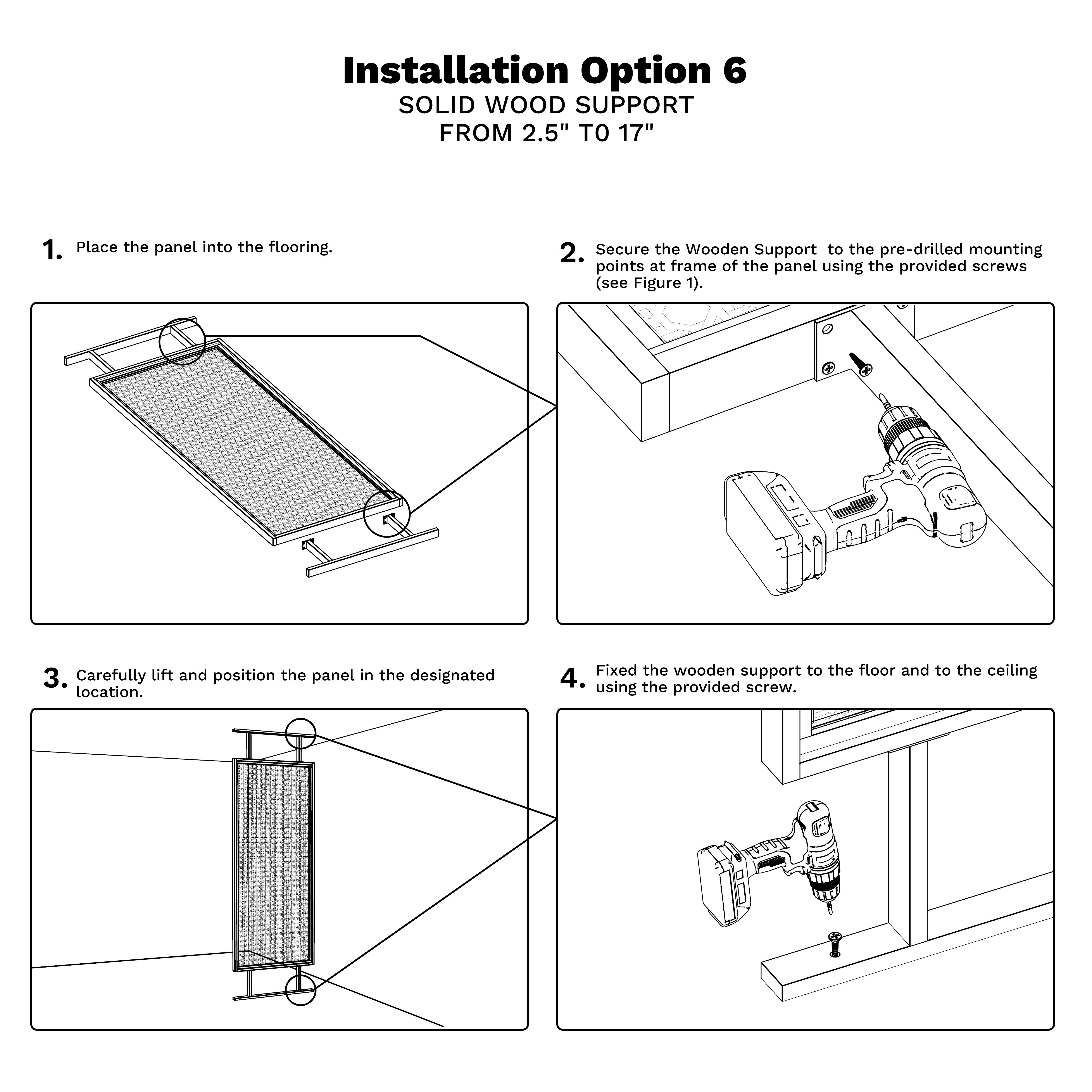 Installation Option 6
SOLID WOOD SUPPORT
FROM 2.5" T0 17"

1. Place the panel into the flooring.

2. Secure the Wooden Support  to the pre-drilled mounting points at frame of the panel using the provided screws (see Figure 1).

3. Carefully lift and position the panel in the designated location.

4. Fixed the wooden support to the floor and to the ceiling using the provided screw.