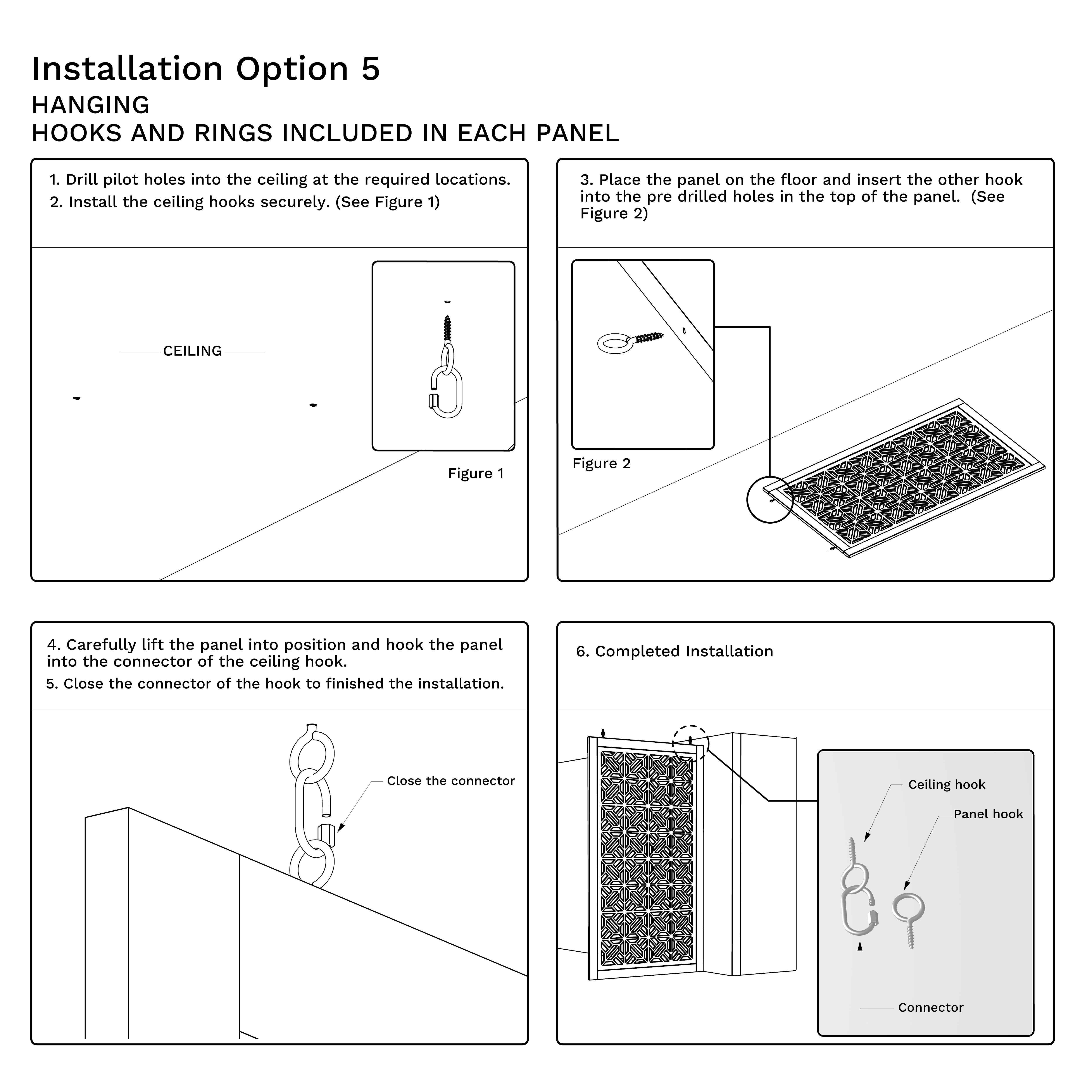 Installation Option 5
HANGING
HOOKS AND RINGS INCLUDED IN EACH PANEL

1. Drill pilot holes into the ceiling at the required locations.
2. Install the ceiling hooks securely. (See Figure 1)

CEILING

Figure 1

3. Place the panel on the floor and insert the other hook into the pre drilled holes in the top of the panel. (See Figure 2)

Figure 2

4. Carefully lift the panel into position and hook the panel into the connector of the ceiling hook.
5. Close the connector of the hook to finished the installation.

Close the connector

6. Completed Installation

Ceiling hook

Panel hook

Connector