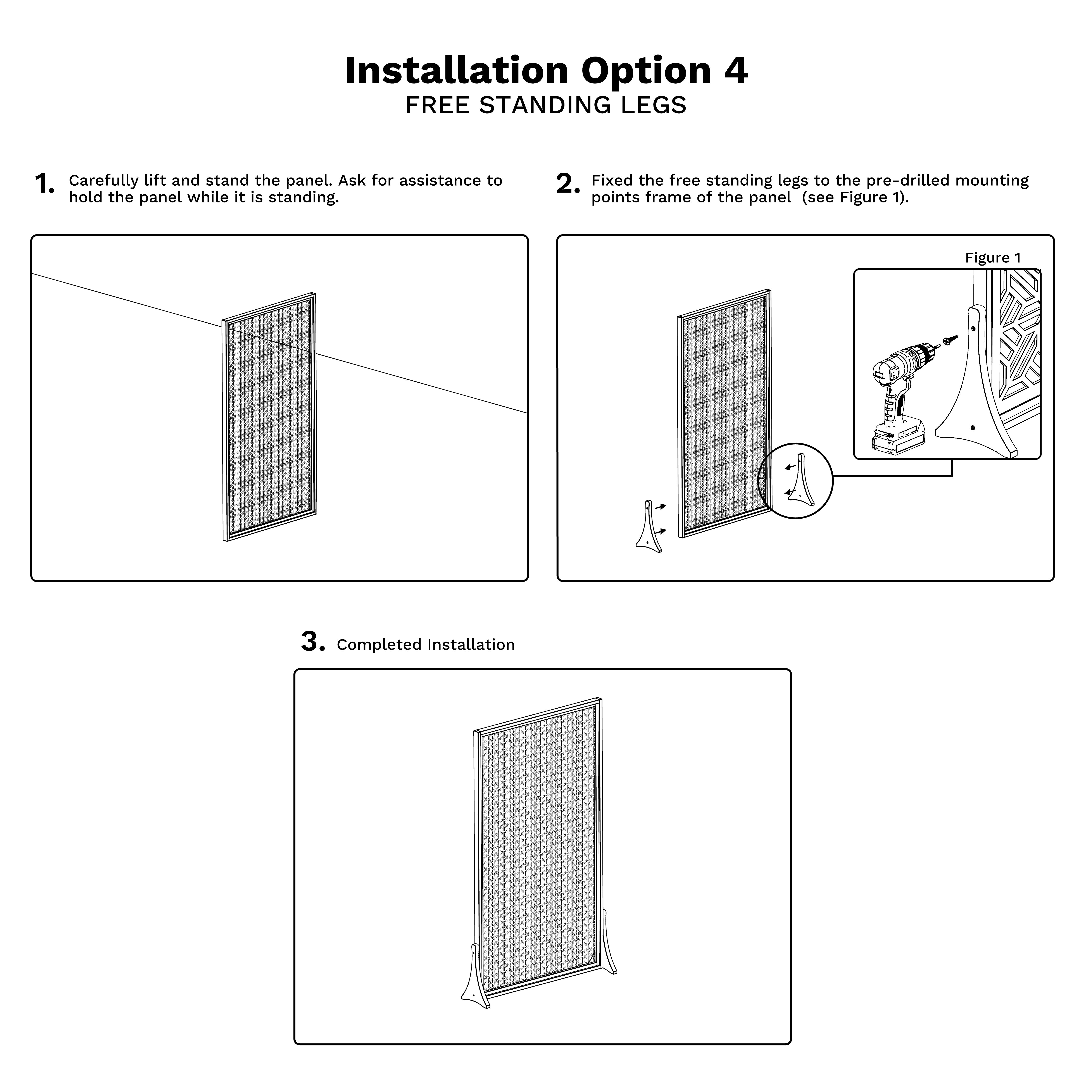 Installation Option 4
FREE STANDING LEGS

1. Carefully lift and stand the panel. Ask for assistance to hold the panel while it is standing.

2. Fixed the free standing legs to the pre-drilled mounting points frame of the panel  (see Figure 1).

Figure 1

3. Completed Installation