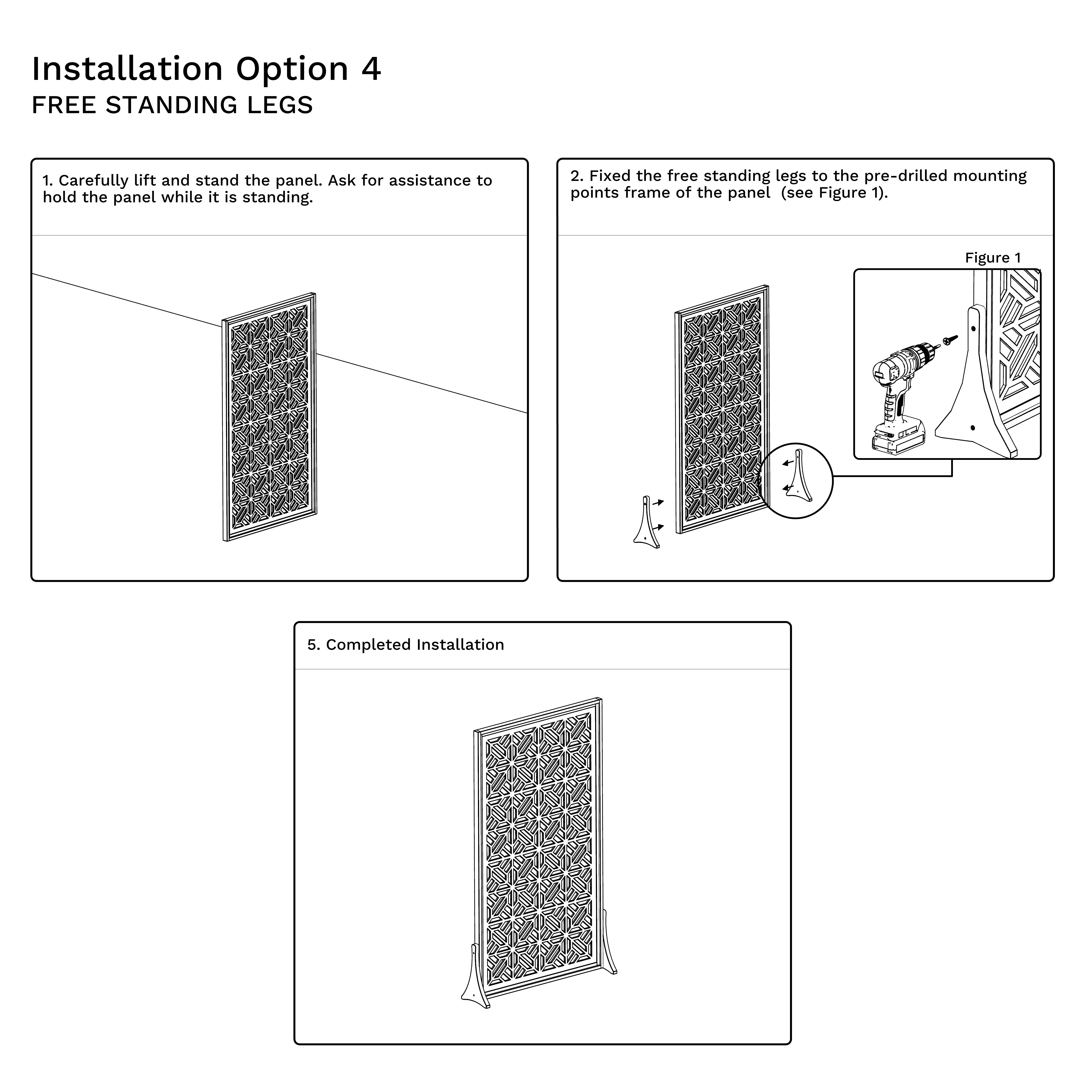 Installation Option 4
FREE STANDING LEGS

1. Carefully lift and stand the panel. Ask for assistance to hold the panel while it is standing.

2. Fixed the free standing legs to the pre-drilled mounting points frame of the panel (see Figure 1).

Figure 1

5. Completed Installation