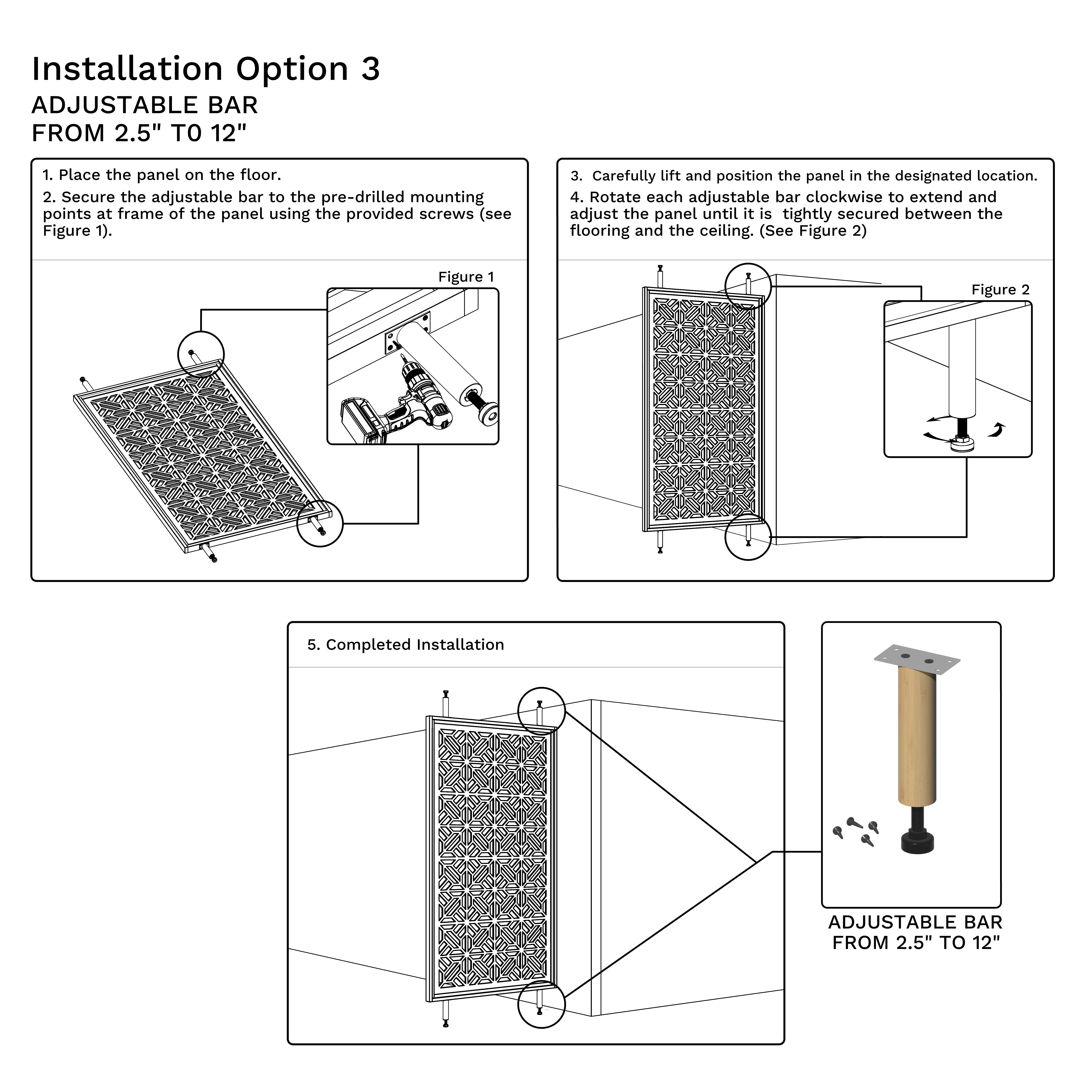 Installation Option 3
ADJUSTABLE BAR
FROM 2.5" T0 12"

1. Place the panel on the floor.
2. Secure the adjustable bar to the pre-drilled mounting points at frame of the panel using the provided screws (see Figure 1).

Figure 1

3. Carefully lift and position the panel in the designated location.
4. Rotate each adjustable bar clockwise to extend and adjust the panel until it is tightly secured between the flooring and the ceiling. (See Figure 2)

Figure 2

5. Completed Installation

ADJUSTABLE BAR
FROM 2.5" TO 12"