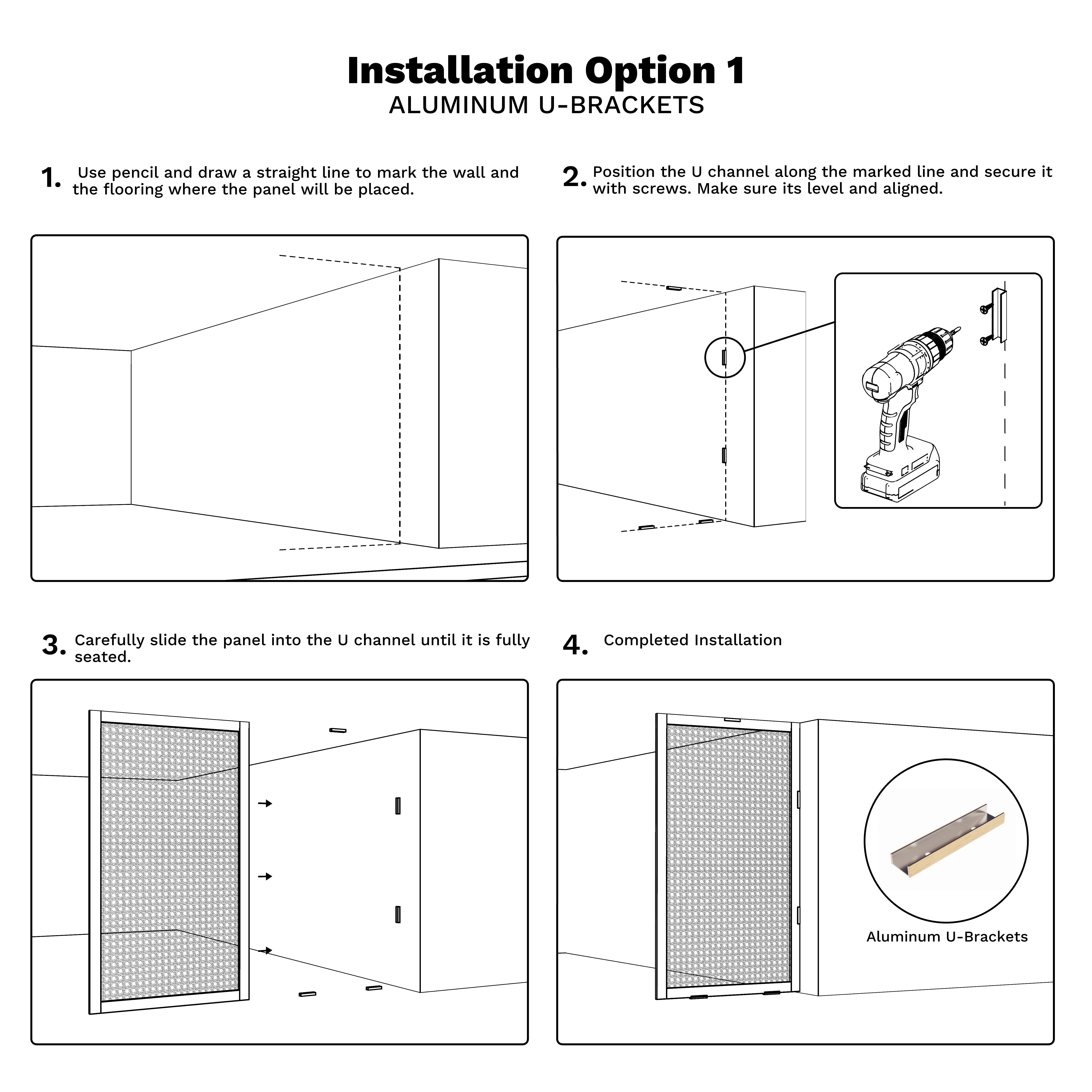 Installation Option 1
ALUMINUM U-BRACKETS

1. Use pencil and draw a straight line to mark the wall and the flooring where the panel will be placed.

2. Position the U channel along the marked line and secure it with screws. Make sure its level and aligned.

3. Carefully slide the panel into the U channel until it is fully seated.

4. Completed Installation

Aluminum U-Brackets