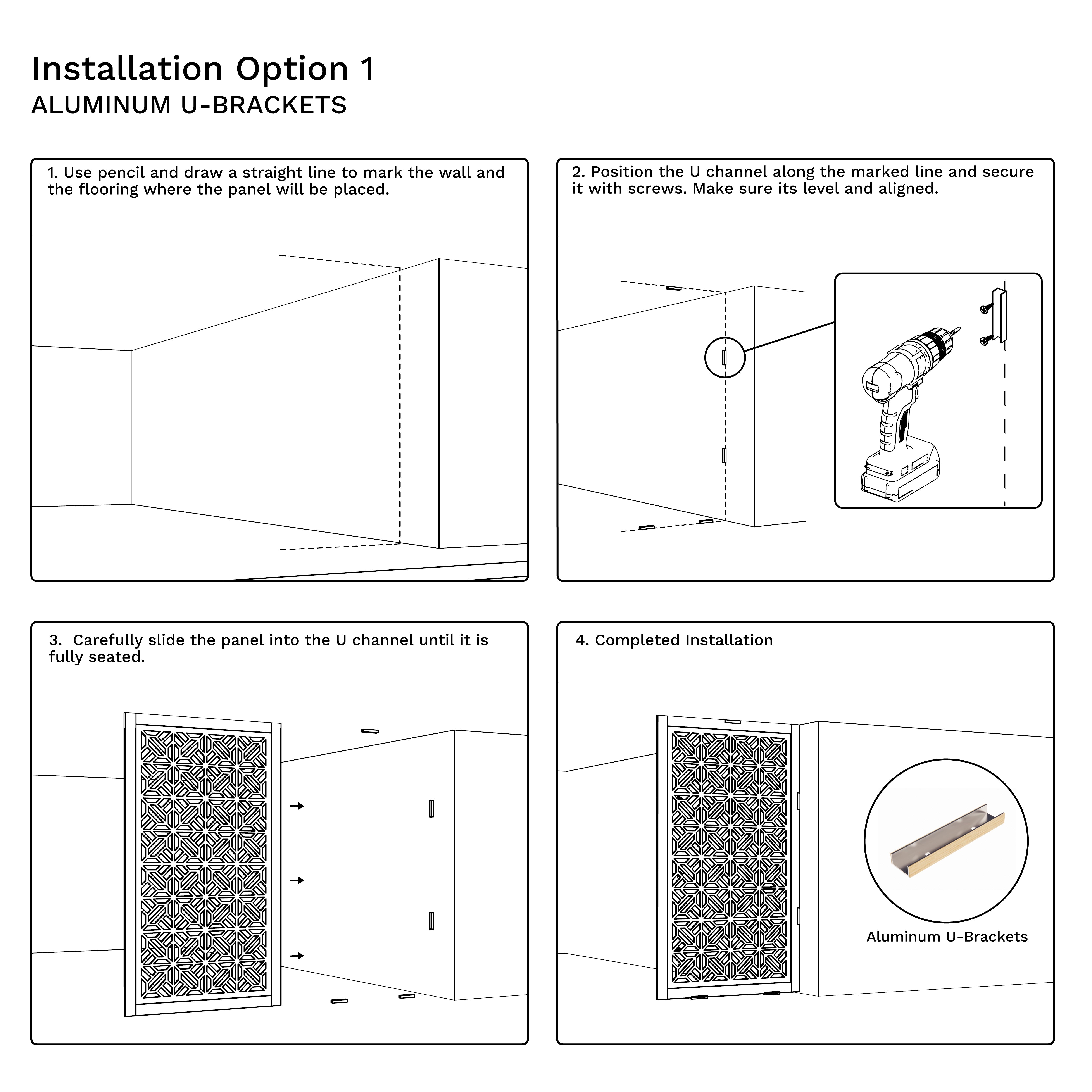 Installation Option 1
ALUMINUM U-BRACKETS

1. Use pencil and draw a straight line to mark the wall and the flooring where the panel will be placed.

2. Position the U channel along the marked line and secure it with screws. Make sure its level and aligned.

3. Carefully slide the panel into the U channel until it is fully seated.

4. Completed Installation

Aluminum U-Brackets