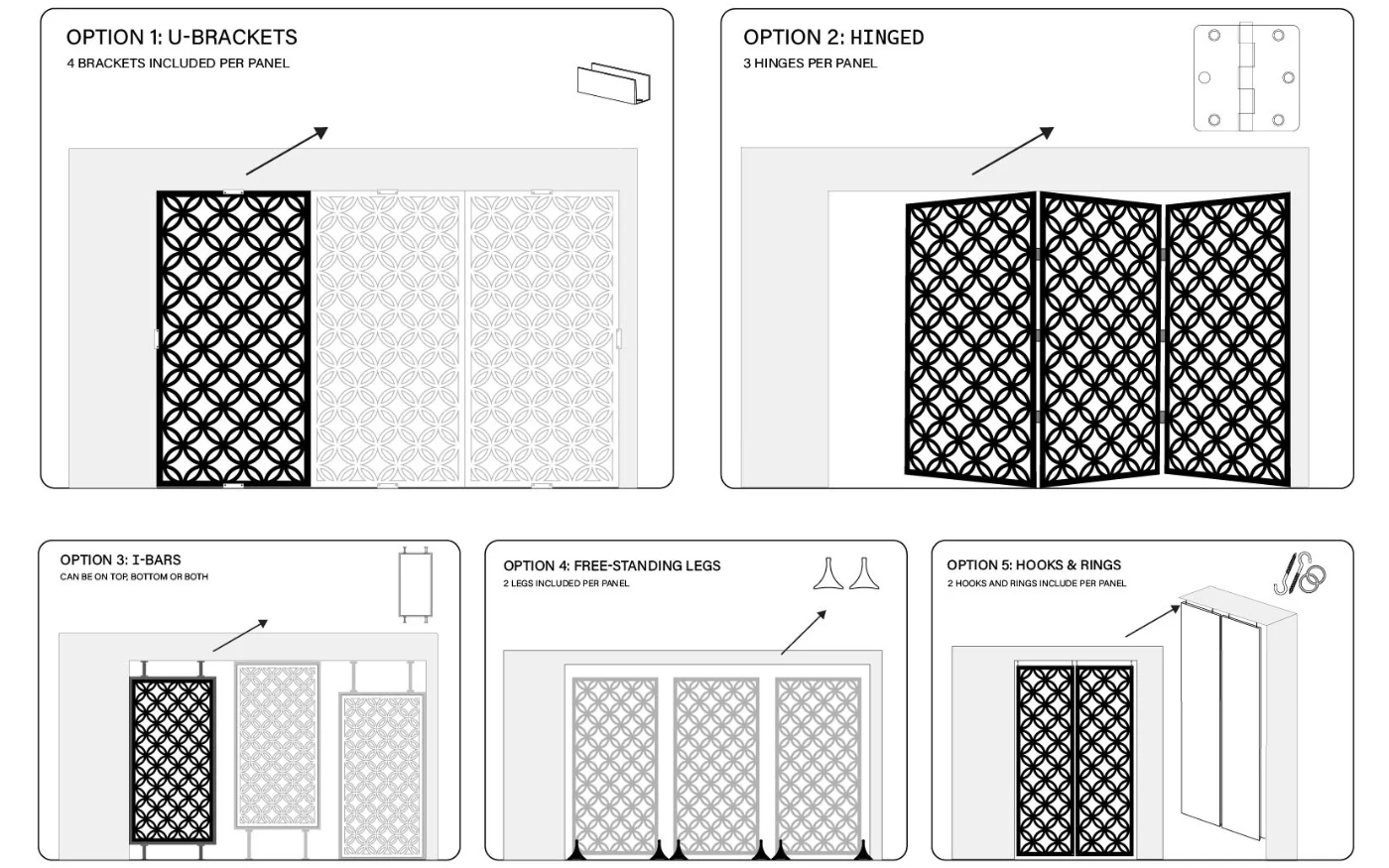 OPTION 1: U-BRACKETS
4 BRACKETS INCLUDED PER PANEL

OPTION 2: HINGED
3 HINGES PER PANEL

OPTION 3: I-BARS
CAN BE ON TOP, BOTTOM OR BOTH

OPTION 4: FREE-STANDING LEGS
2 LEGS INCLUDED PER PANEL

OPTION 5: HOOKS & RINGS
2 HOOKS AND RINGS INCLUDE PER PANEL