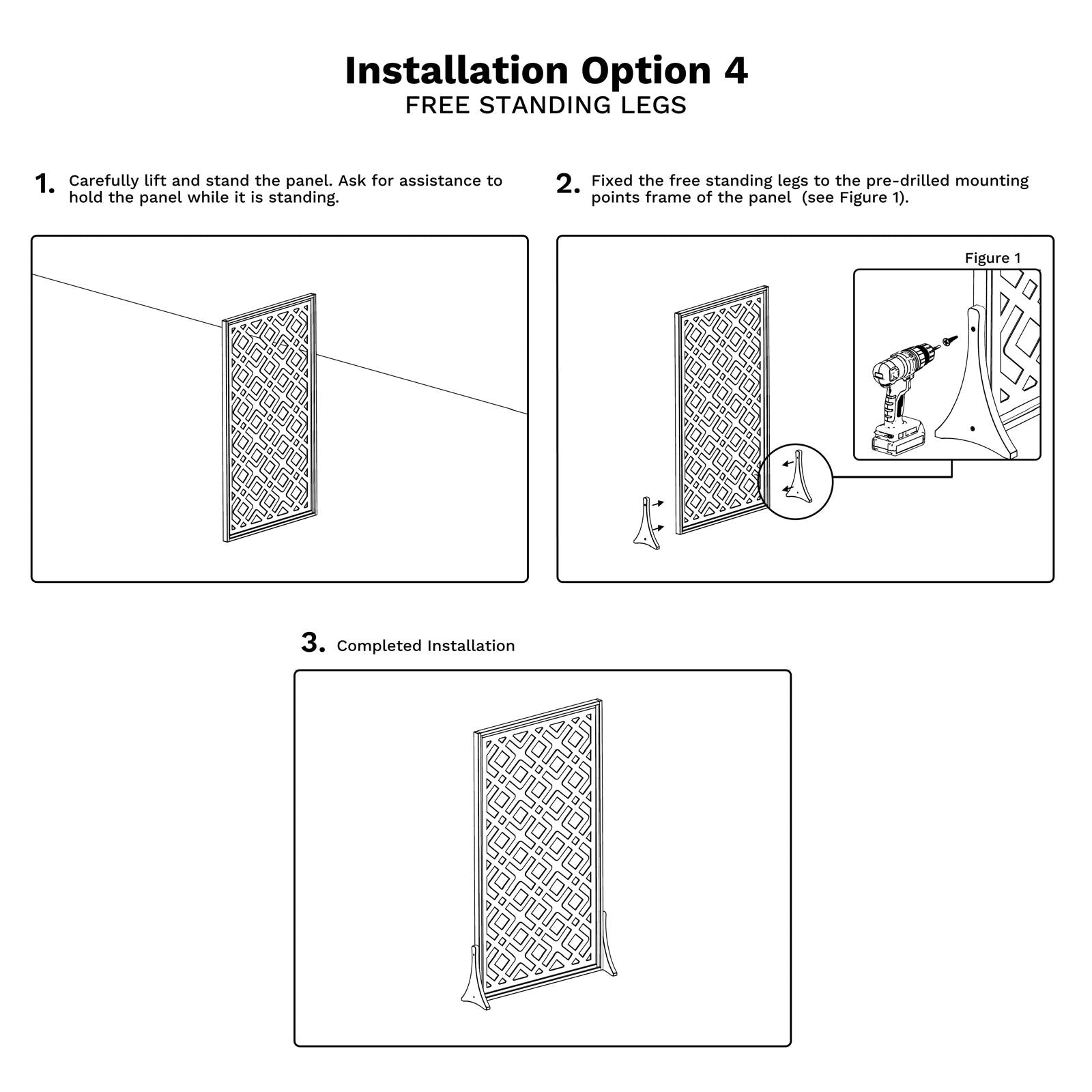 Installation Option 4
FREE STANDING LEGS

1. Carefully lift and stand the panel. Ask for assistance to hold the panel while it is standing.

2. Fixed the free standing legs to the pre-drilled mounting points frame of the panel (see Figure 1).

Figure 1

3. Completed Installation