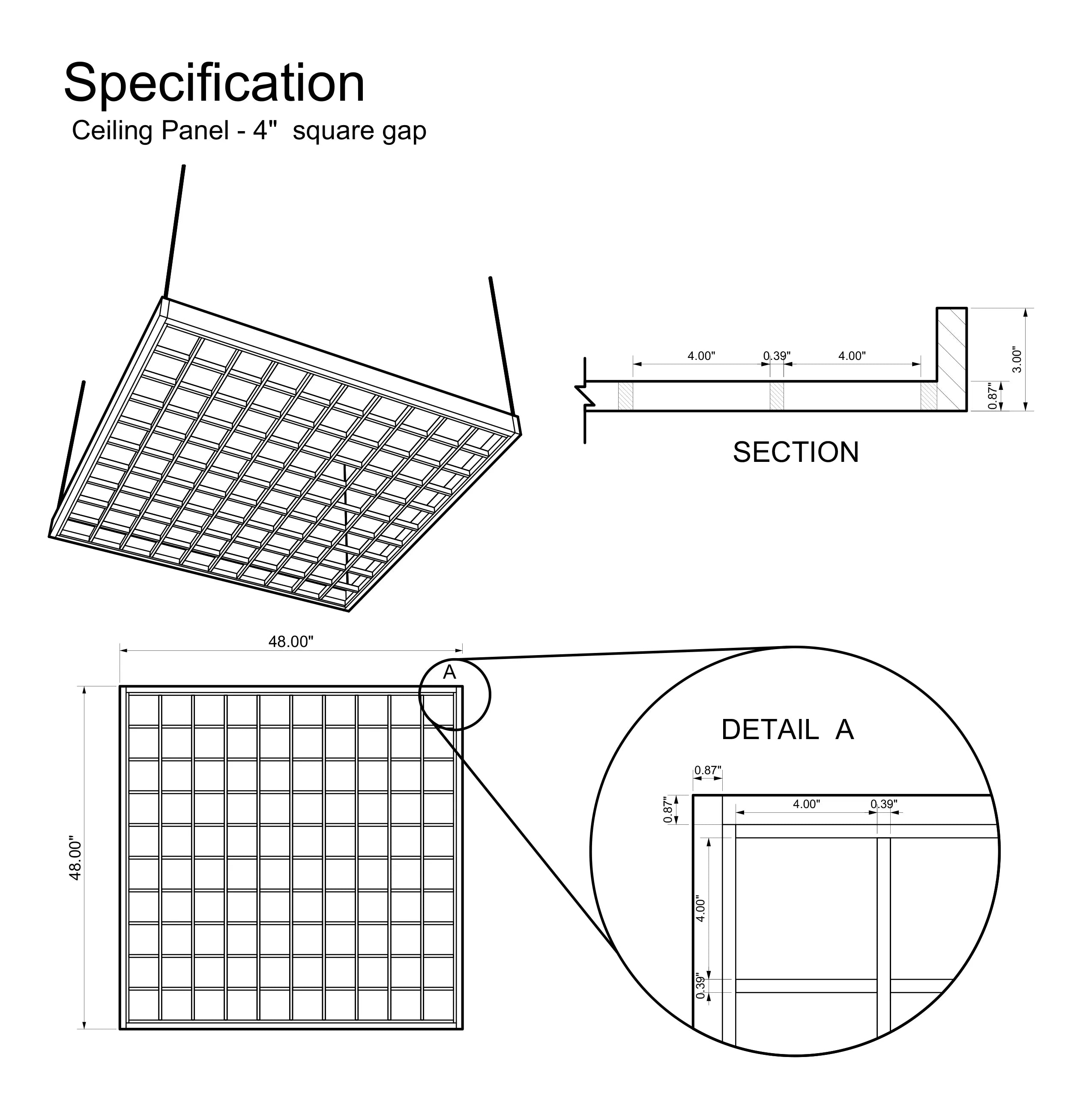 Specification

Ceiling Panel - 4" square gap

4.00"
0.39"
4.00"
3.00"
0.87"

SECTION

48.00"
A
48.00"

DETAIL A

0.87"
0.87"
4.00"
0.39"
4.00"
0.39"