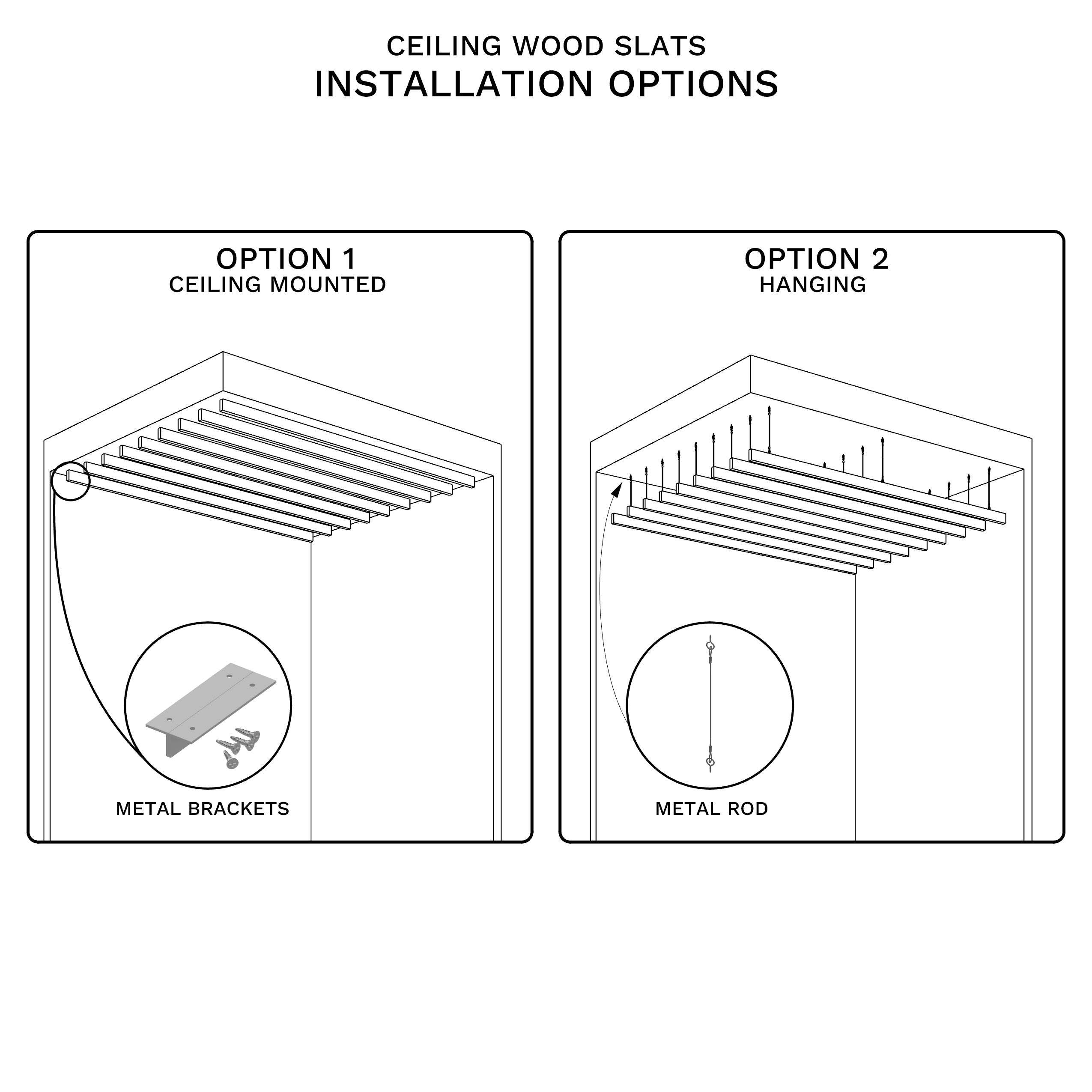 CEILING WOOD SLATS
INSTALLATION OPTIONS

OPTION 1
CEILING MOUNTED

METAL BRACKETS

OPTION 2
HANGING

METAL ROD