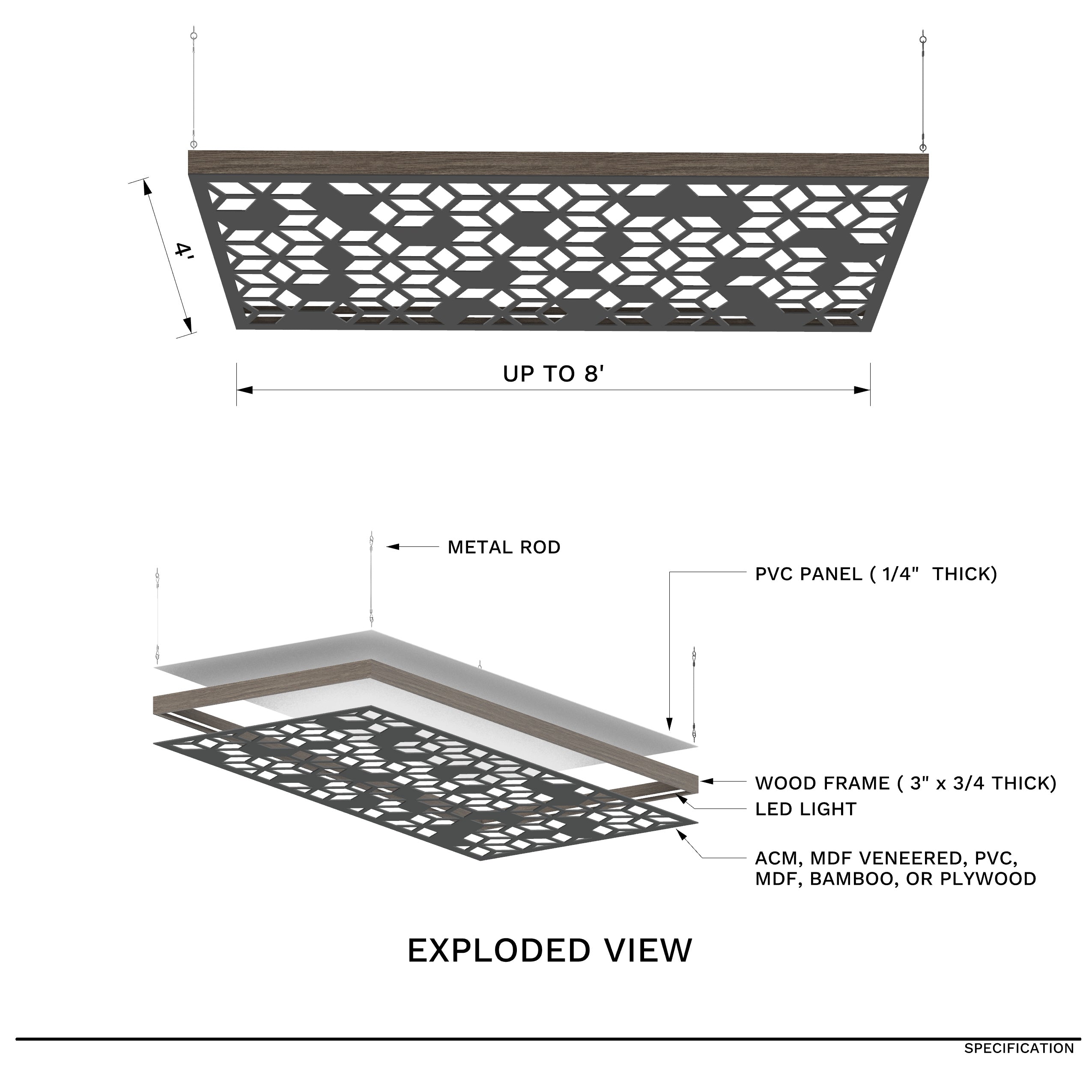 4'

UP TO 8'

METAL ROD

PVC PANEL ( 1/4"  THICK)

WOOD FRAME ( 3" x 3/4 THICK)

LED LIGHT

ACM, MDF VENEERED, PVC, MDF, BAMBOO, OR PLYWOOD

EXPLODED VIEW

SPECIFICATION