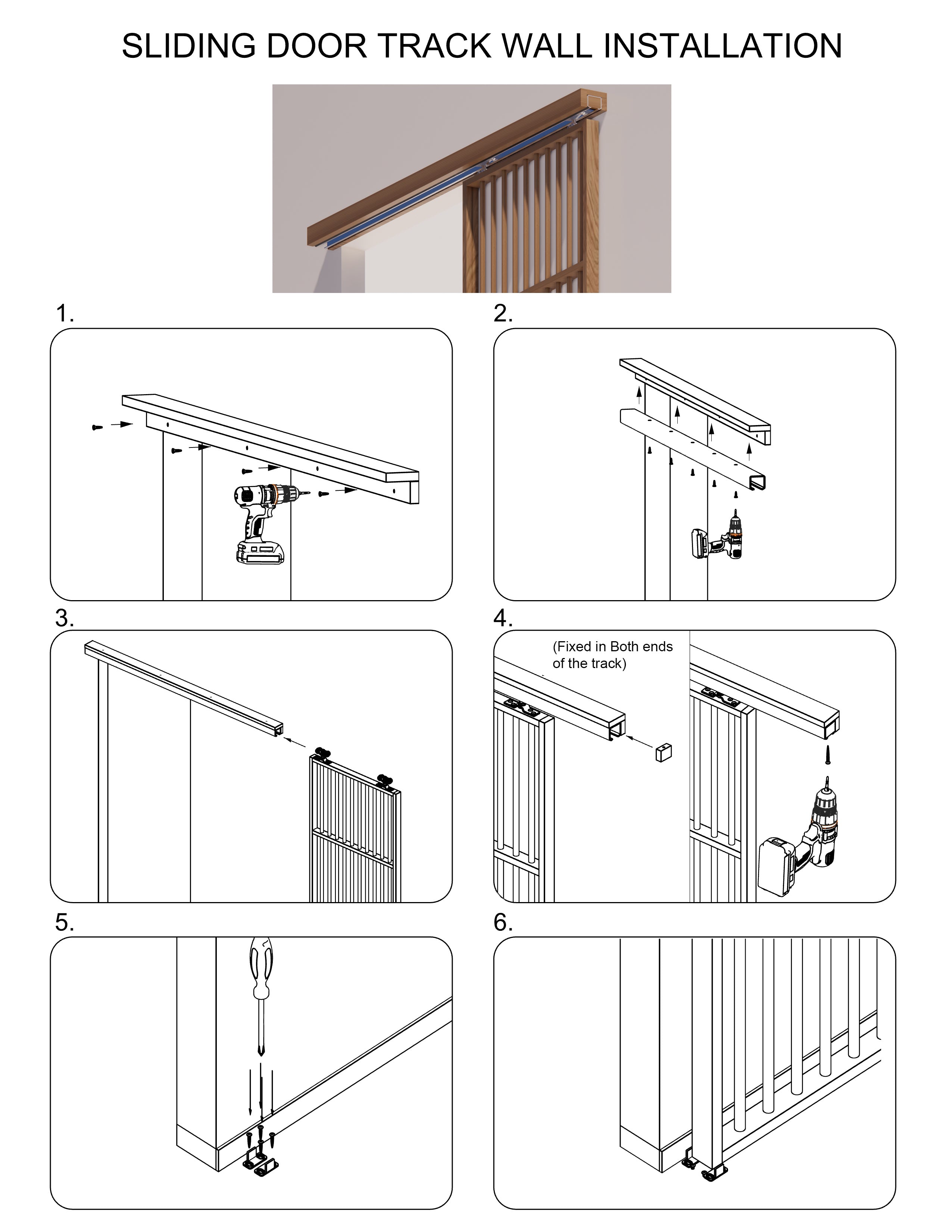 SLIDING DOOR TRACK WALL INSTALLATION

1.

2.

3.

4.

(Fixed in Both ends of the track)

5.

6.