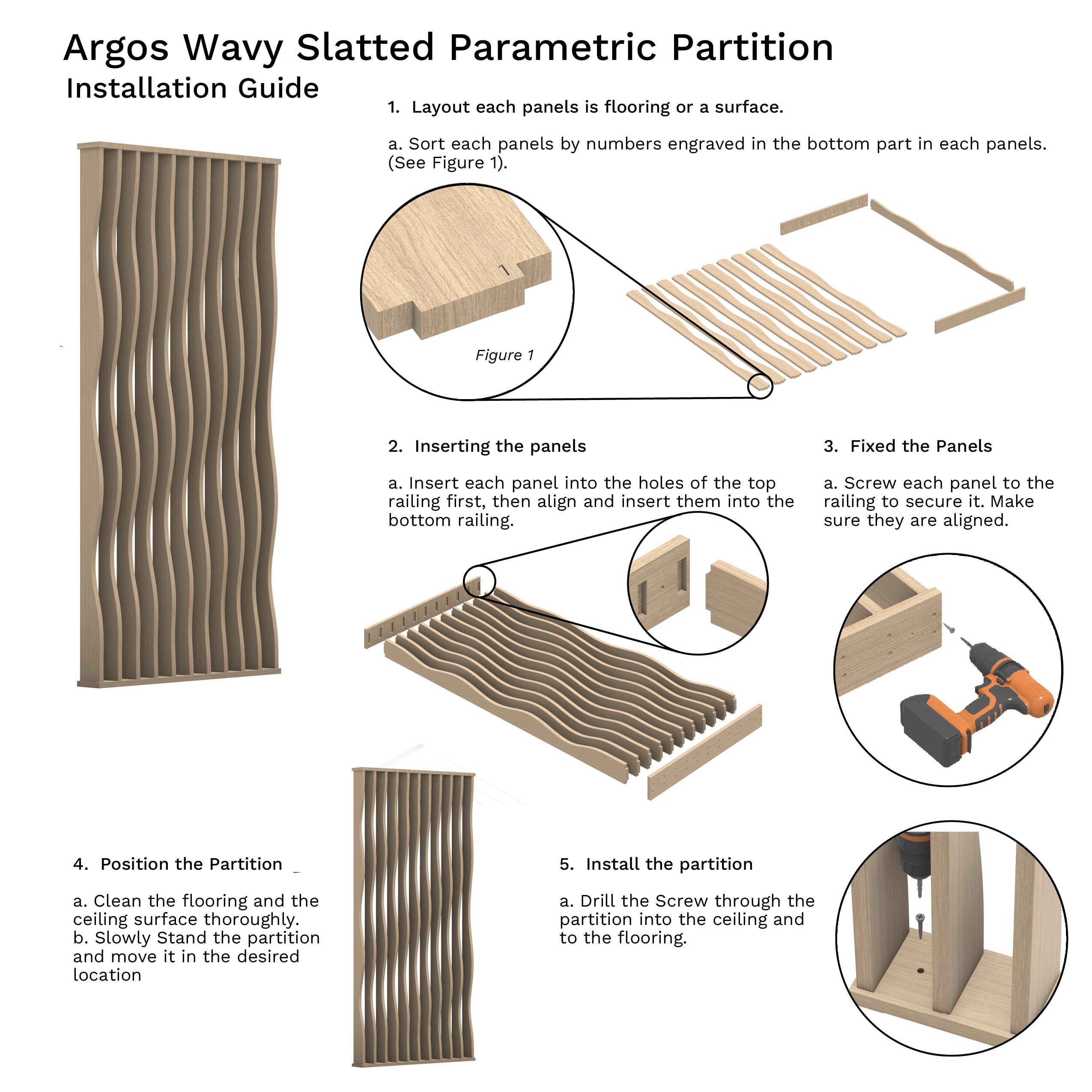 Argos Wavy Slatted Parametric Partition
Installation Guide

1. Layout each panels is flooring or a surface.

a. Sort each panels by numbers engraved in the bottom part in each panels. (See Figure 1).

1

Figure 1

2. Inserting the panels

a. Insert each panel into the holes of the top railing first, then align and insert them into the bottom railing.

3. Fixed the Panels

a. Screw each panel to the railing to secure it. Make sure they are aligned.

4. Position the Partition

a. Clean the flooring and the ceiling surface thoroughly.
b. Slowly Stand the partition and move it in the desired location

5. Install the partition

a. Drill the Screw through the partition into the ceiling and to the flooring.