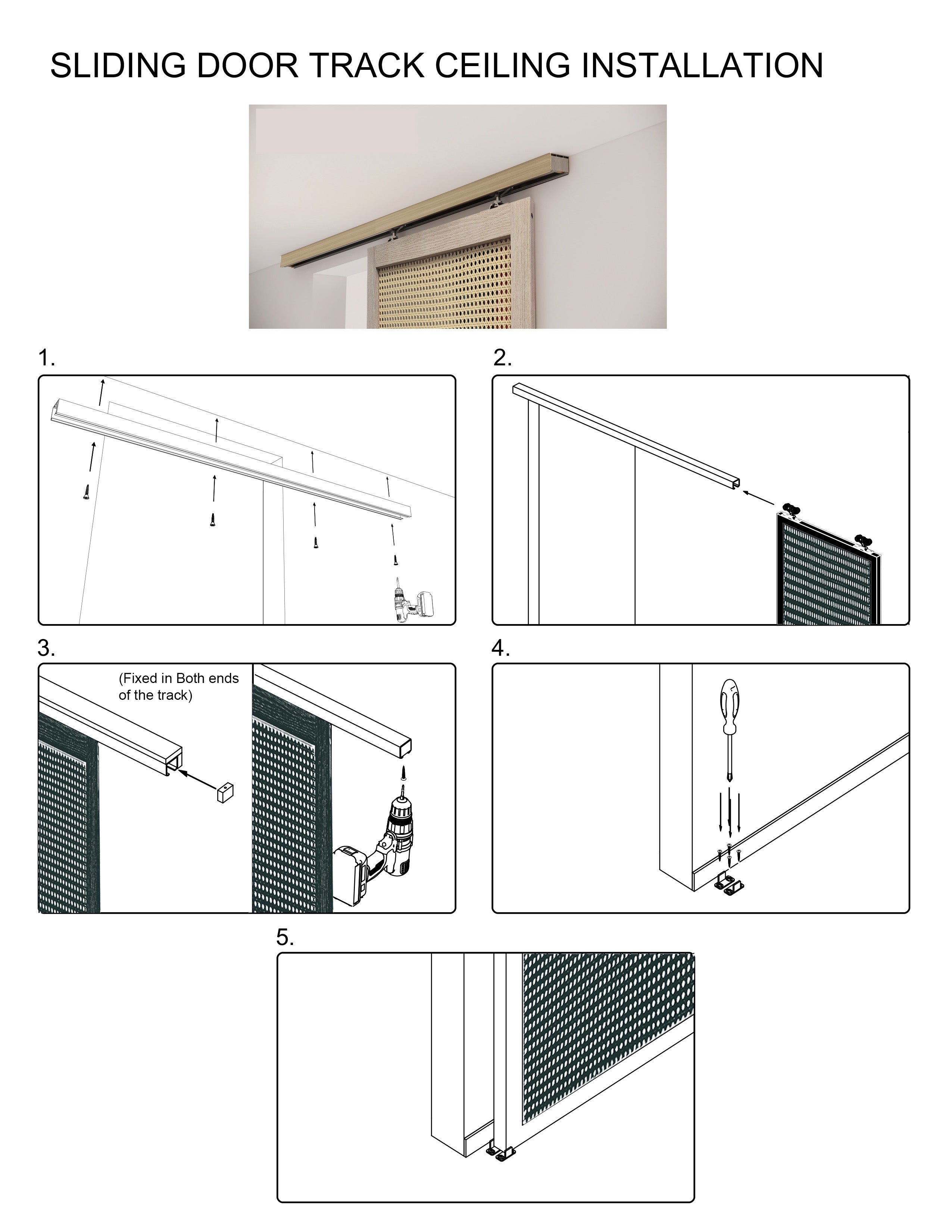 SLIDING DOOR TRACK CEILING INSTALLATION

1.

2.

3.

(Fixed in Both ends of the track)

4.

5.