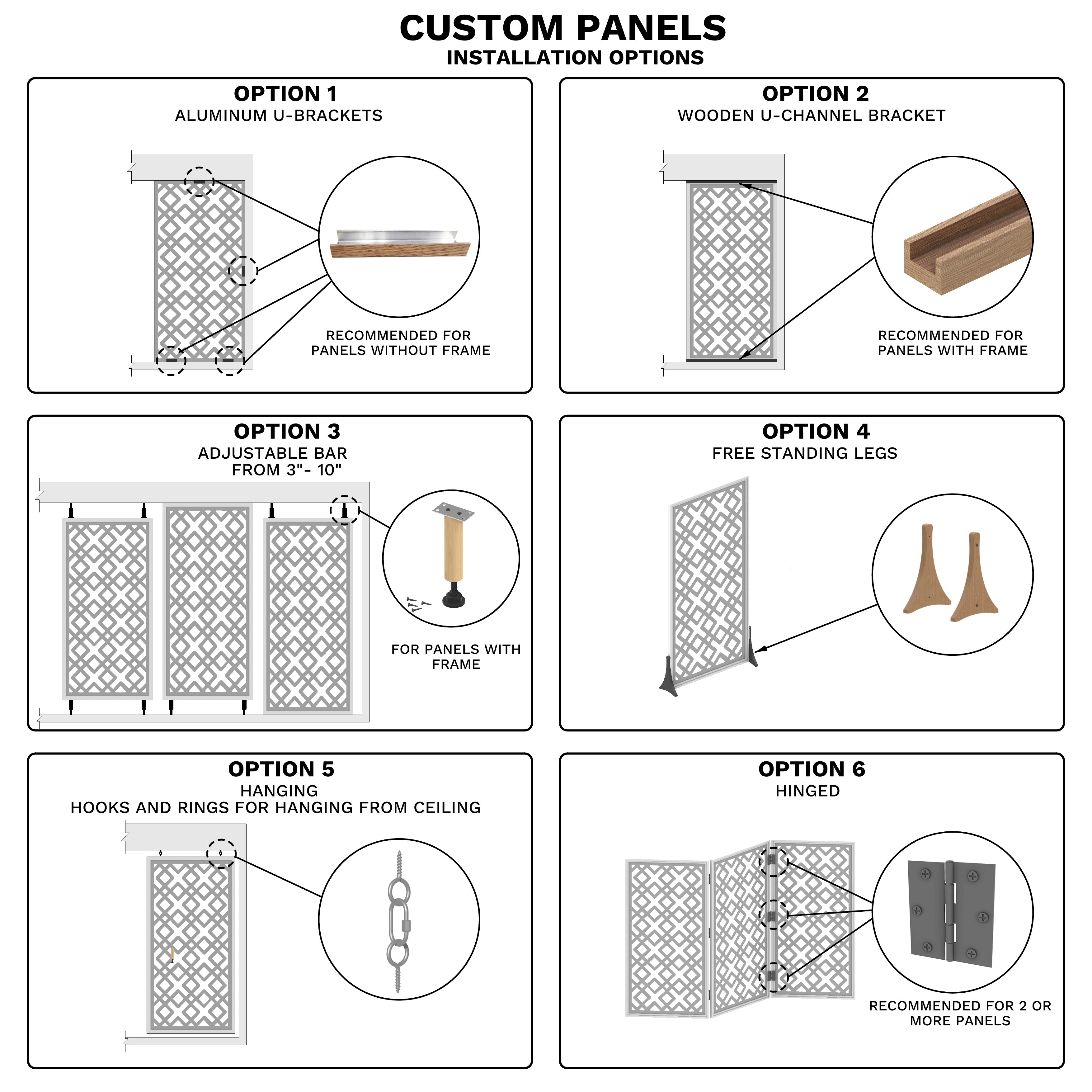 CUSTOM PANELS
INSTALLATION OPTIONS

OPTION 1
ALUMINUM U-BRACKETS

RECOMMENDED FOR PANELS WITHOUT FRAME

OPTION 2
WOODEN U-CHANNEL BRACKET

RECOMMENDED FOR PANELS WITH FRAME

OPTION 3
ADJUSTABLE BAR FROM 3"- 10"

FOR PANELS WITH FRAME

OPTION 4
FREE STANDING LEGS

OPTION 5
HANGING
HOOKS AND RINGS FOR HANGING FROM CEILING

OPTION 6
HINGED

RECOMMENDED FOR 2 OR MORE PANELS