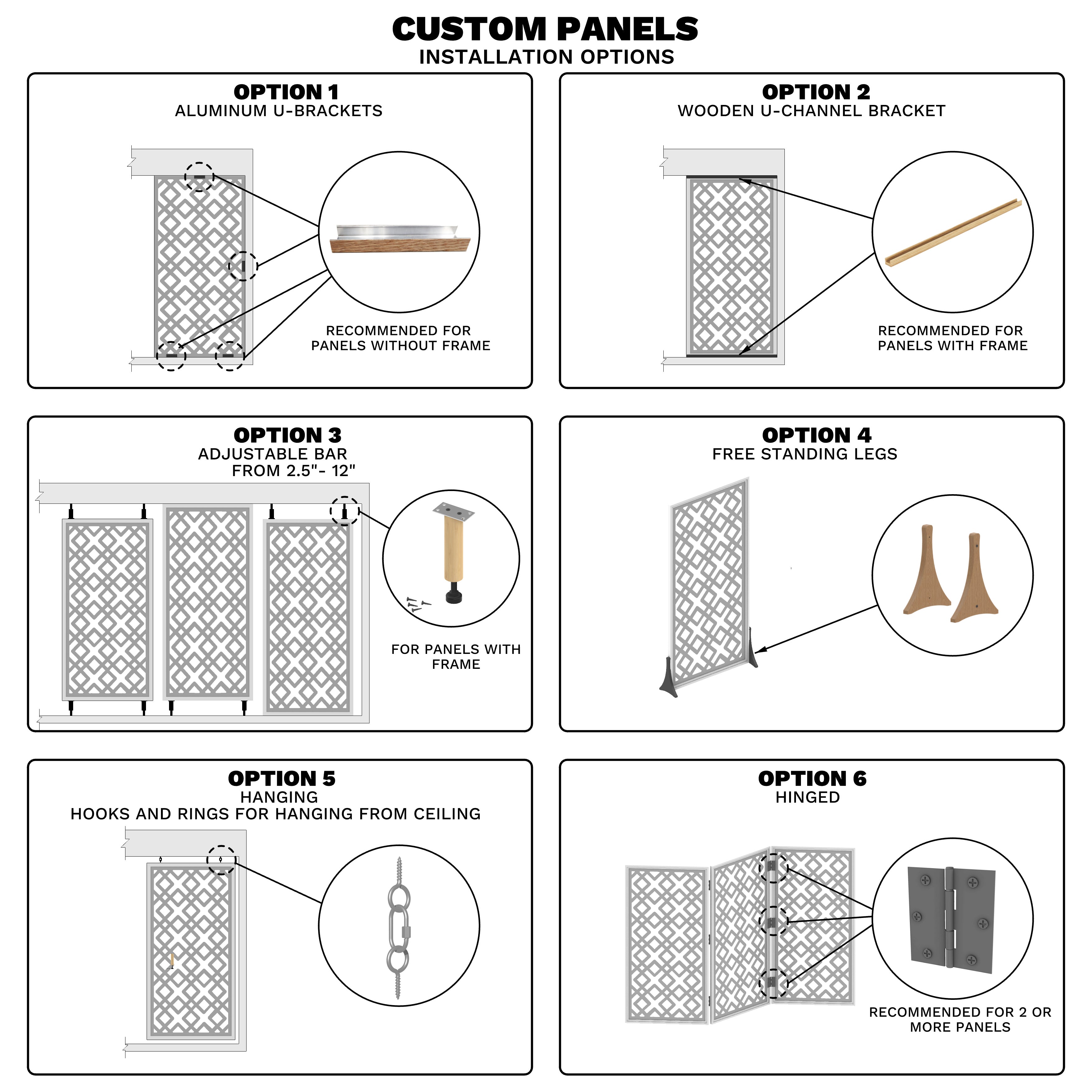 CUSTOM PANELS
INSTALLATION OPTIONS

OPTION 1
ALUMINUM U-BRACKETS

RECOMMENDED FOR PANELS WITHOUT FRAME

OPTION 2
WOODEN U-CHANNEL BRACKET

RECOMMENDED FOR PANELS WITH FRAME

OPTION 3
ADJUSTABLE BAR
FROM 2.5"- 12"

FOR PANELS WITH FRAME

OPTION 4
FREE STANDING LEGS

OPTION 5
HANGING
HOOKS AND RINGS FOR HANGING FROM CEILING

OPTION 6
HINGED

RECOMMENDED FOR 2 OR MORE PANELS