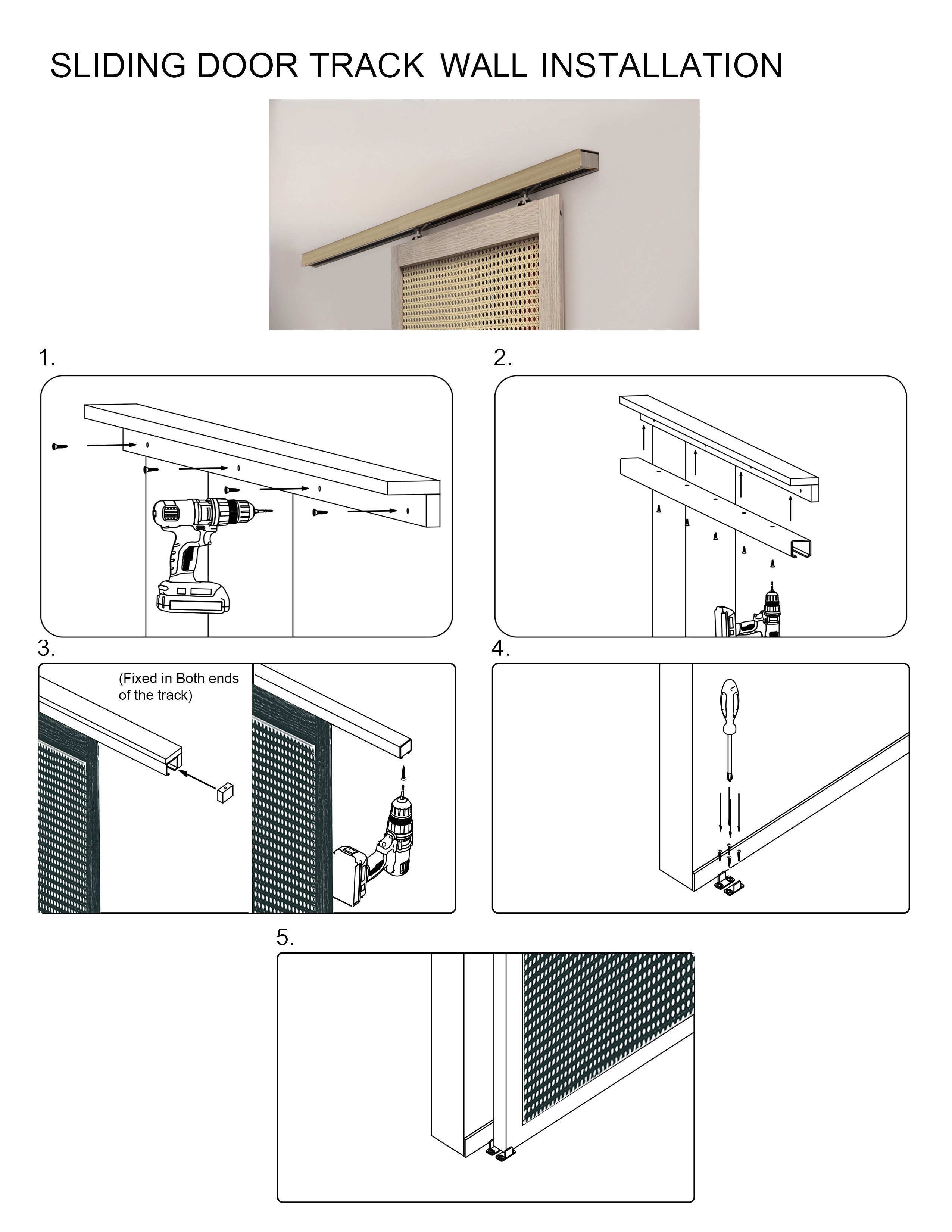 SLIDING DOOR TRACK WALL INSTALLATION

1.

2.

3.

(Fixed in Both ends of the track)

4.

5.